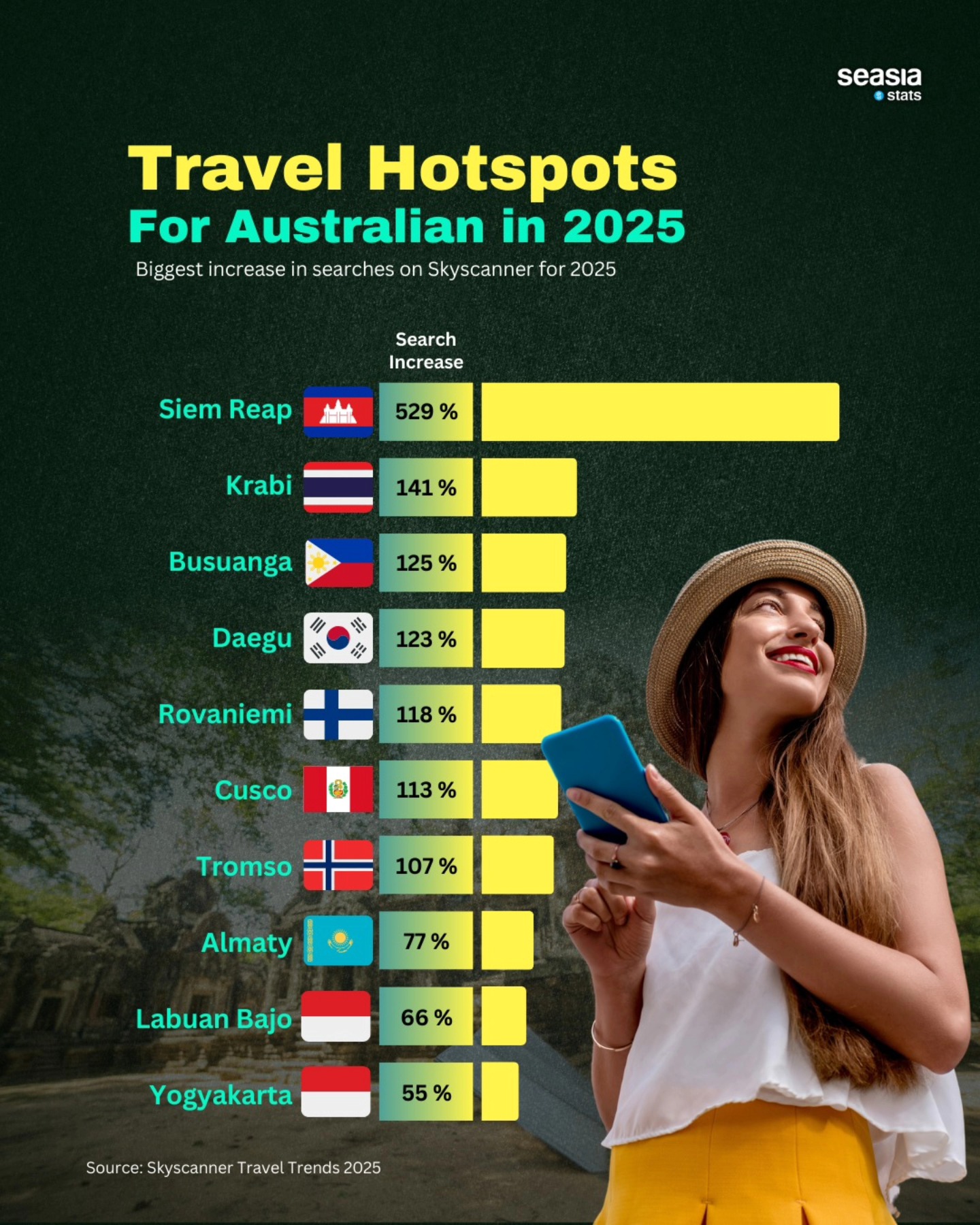 seasia stats

Travel Hotspots
For Australian in 2025
Biggest increase in searches on Skyscanner for 2025

| | Search Increase |
|---|---|
| Siem Reap | 529 % |
| Krabi | 141 % |
| Busuanga | 125 % |
| Daegu | 123 % |
| Rovaniemi | 118 % |
| Cusco | 113 % |
| Tromso | 107 % |
| Almaty | 77 % |
| Labuan Bajo | 66 % |
| Yogyakarta | 55 % |

Source: Skyscanner Travel Trends 2025