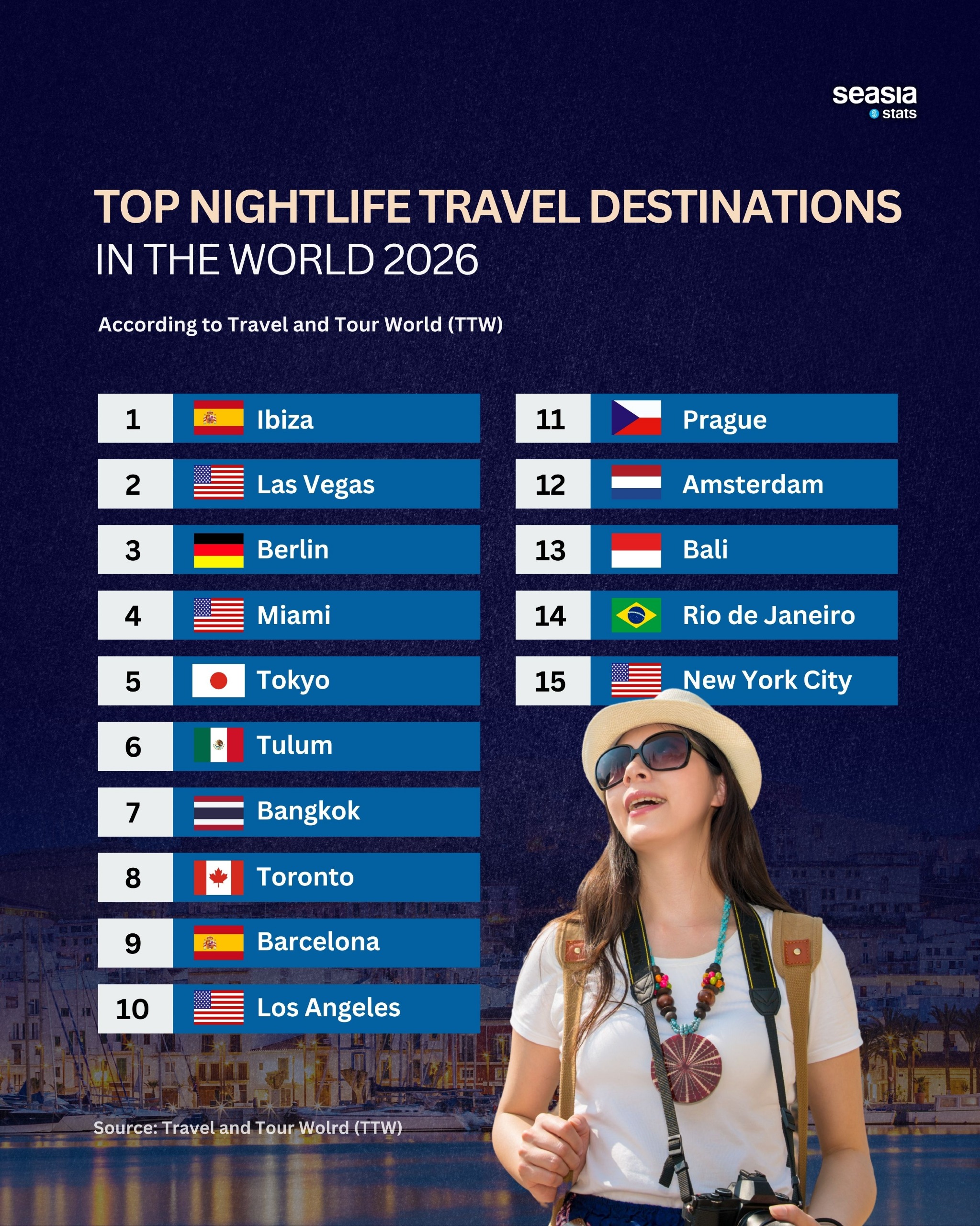 seasia
stats

TOP NIGHTLIFE TRAVEL DESTINATIONS
IN THE WORLD 2026

According to Travel and Tour World (TTW)

1 Ibiza
2 Las Vegas
3 Berlin
4 Miami
5 Tokyo
6 Tulum
7 Bangkok
8 Toronto
9 Barcelona
10 Los Angeles

11 Prague
12 Amsterdam
13 Bali
14 Rio de Janeiro
15 New York City

Source: Travel and Tour Wolrd (TTW)