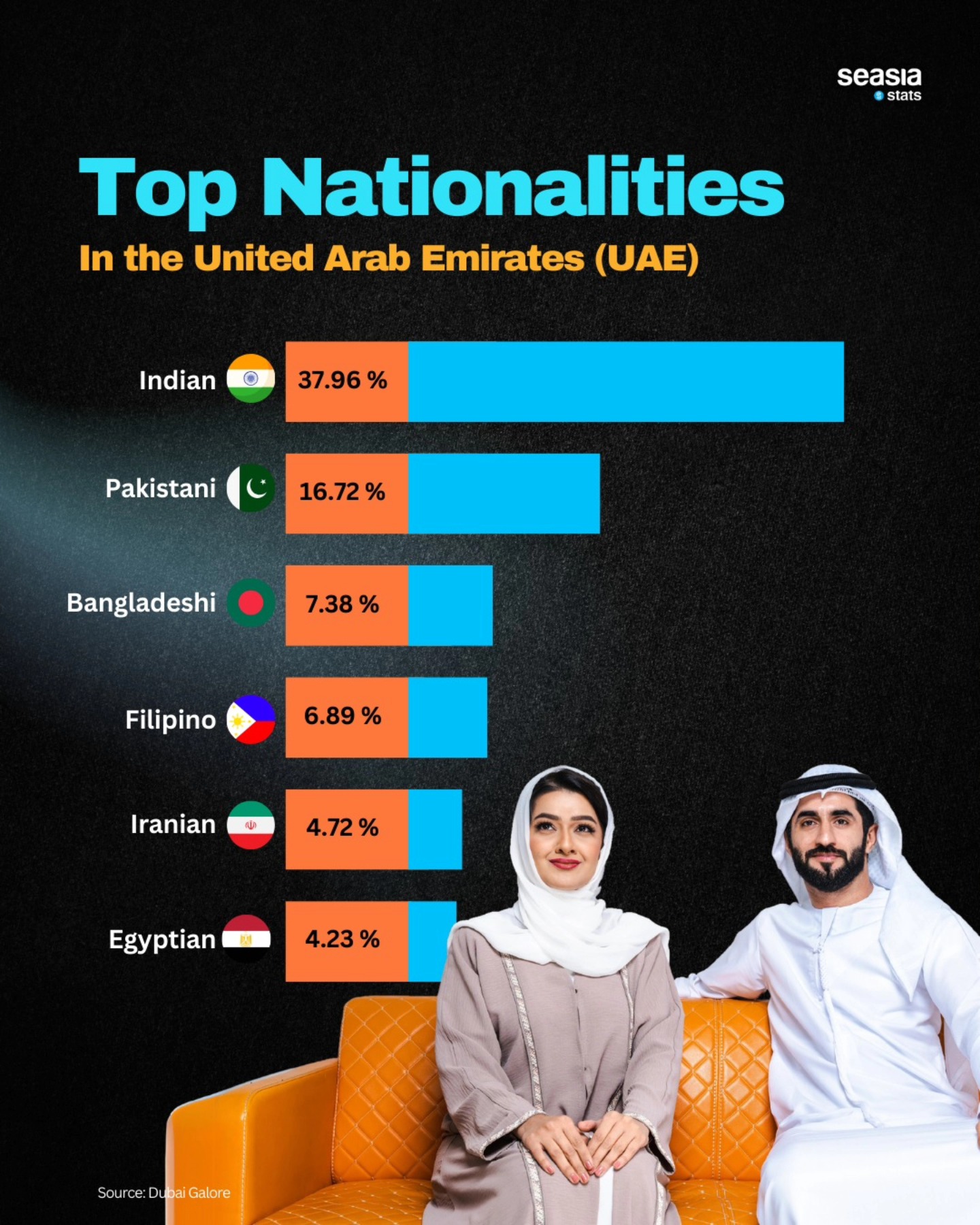 seasia stats

Top Nationalities

In the United Arab Emirates (UAE)

Indian 37.96 %

Pakistani 16.72 %

Bangladeshi 7.38 %

Filipino 6.89 %

Iranian 4.72 %

Egyptian 4.23 %

Source: Dubai Galore