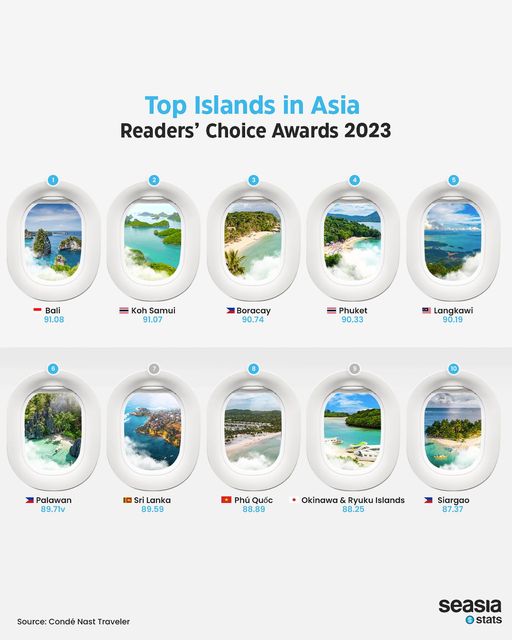 Top Islands in Asia
Readers' Choice Awards 2023

1
Bali
91.08

2
Koh Samui
91.07

3
Boracay
90.74

4
Phuket
90.33

5
Langkawi
90.19

6
Palawan
89.71v

7
Sri Lanka
89.59

8
Phú Quốc
88.89

9
Okinawa & Ryuku Islands
88.25

10
Siargao
87.37

Source: Condé Nast Traveler

seasia stats