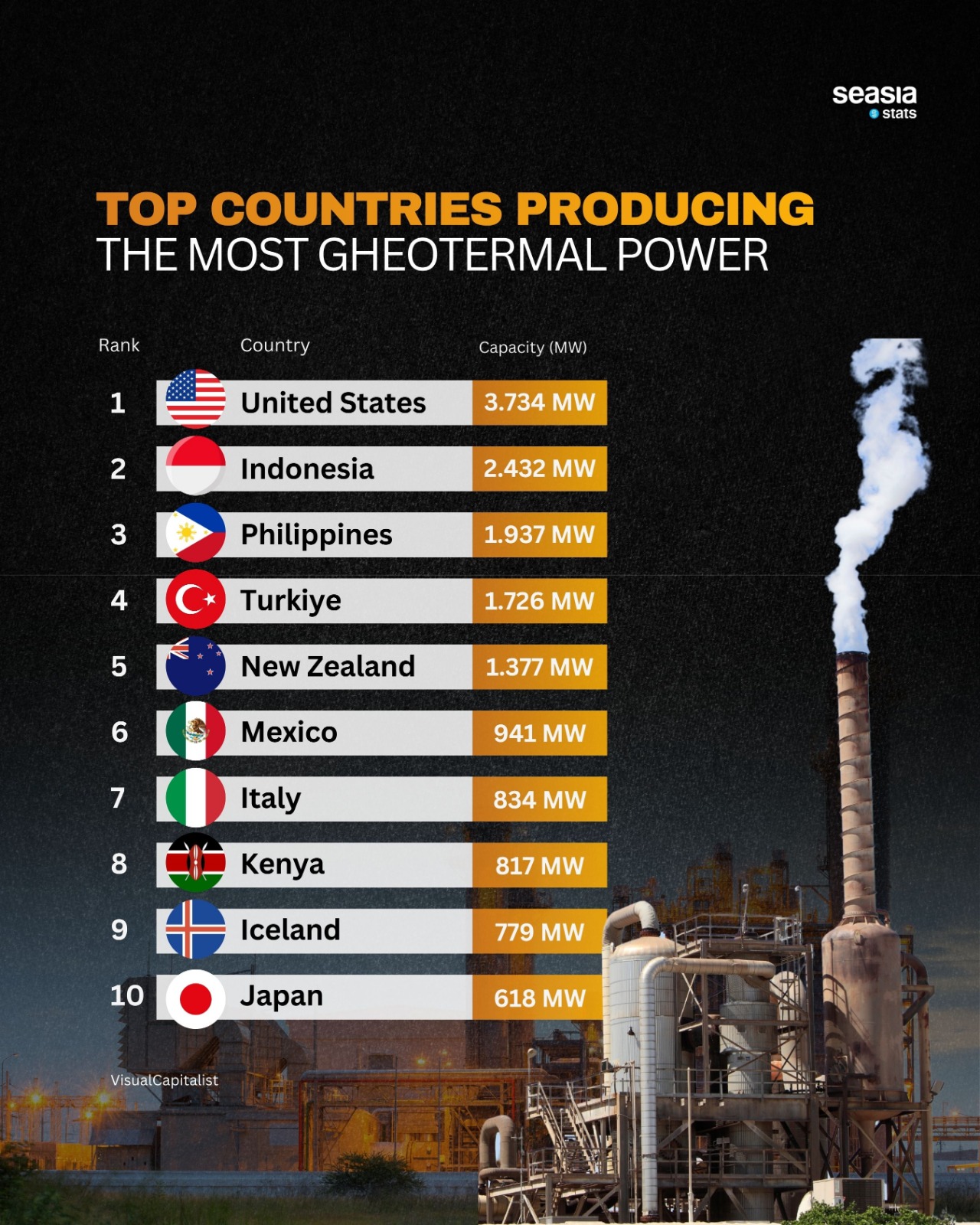 seasia
stats

TOP COUNTRIES PRODUCING
THE MOST GHEOTERMAL POWER

| Rank | Country | Capacity (MW) |
|---|---|---|
| 1 | United States | 3.734 MW |
| 2 | Indonesia | 2.432 MW |
| 3 | Philippines | 1.937 MW |
| 4 | Turkiye | 1.726 MW |
| 5 | New Zealand | 1.377 MW |
| 6 | Mexico | 941 MW |
| 7 | Italy | 834 MW |
| 8 | Kenya | 817 MW |
| 9 | Iceland | 779 MW |
| 10 | Japan | 618 MW |

VisualCapitalist