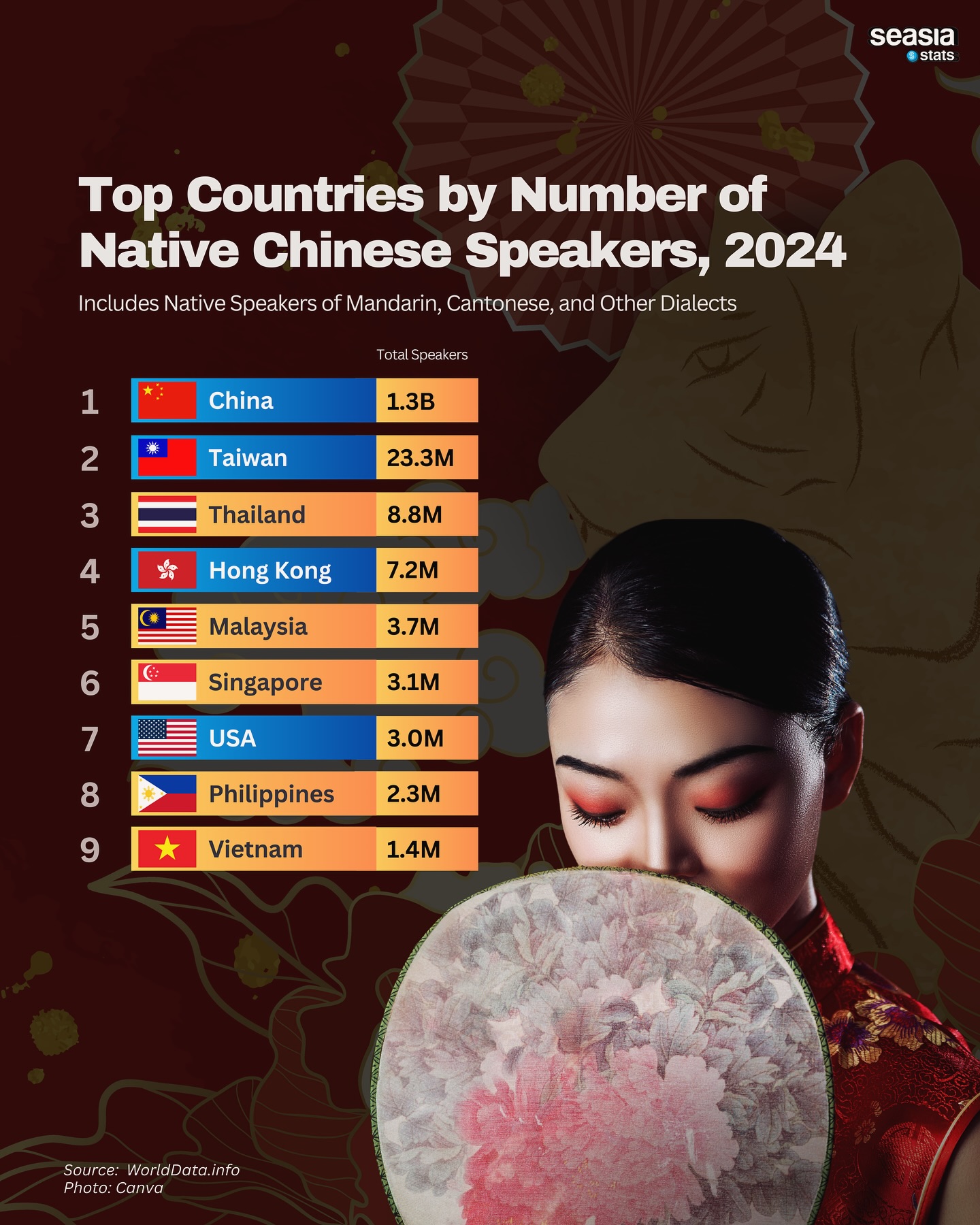 seasia stats

Top Countries by Number of Native Chinese Speakers, 2024

Includes Native Speakers of Mandarin, Cantonese, and Other Dialects

| | | Total Speakers |
|---|---|---|
| 1 | China | 1.3B |
| 2 | Taiwan | 23.3M |
| 3 | Thailand | 8.8M |
| 4 | Hong Kong | 7.2M |
| 5 | Malaysia | 3.7M |
| 6 | Singapore | 3.1M |
| 7 | USA | 3.0M |
| 8 | Philippines | 2.3M |
| 9 | Vietnam | 1.4M |

Source: WorldData.info
Photo: Canva