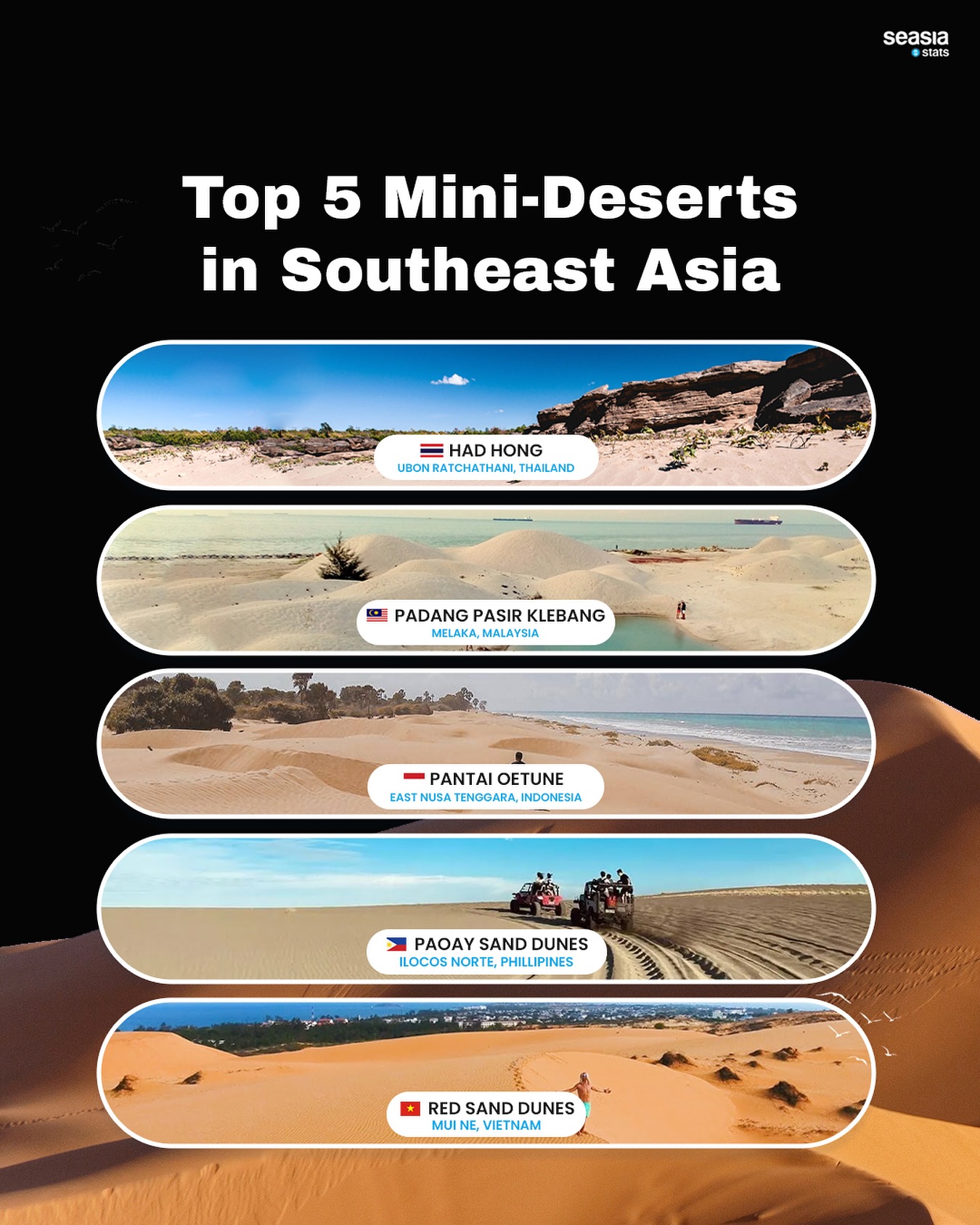 seasia stats

Top 5 Mini-Deserts in Southeast Asia

HAD HONG
UBON RATCHATHANI, THAILAND

PADANG PASIR KLEBANG
MELAKA, MALAYSIA

PANTAI OETUNE
EAST NUSA TENGGARA, INDONESIA

PAOAY SAND DUNES
ILOCOS NORTE, PHILLIPINES

RED SAND DUNES
MUI NE, VIETNAM