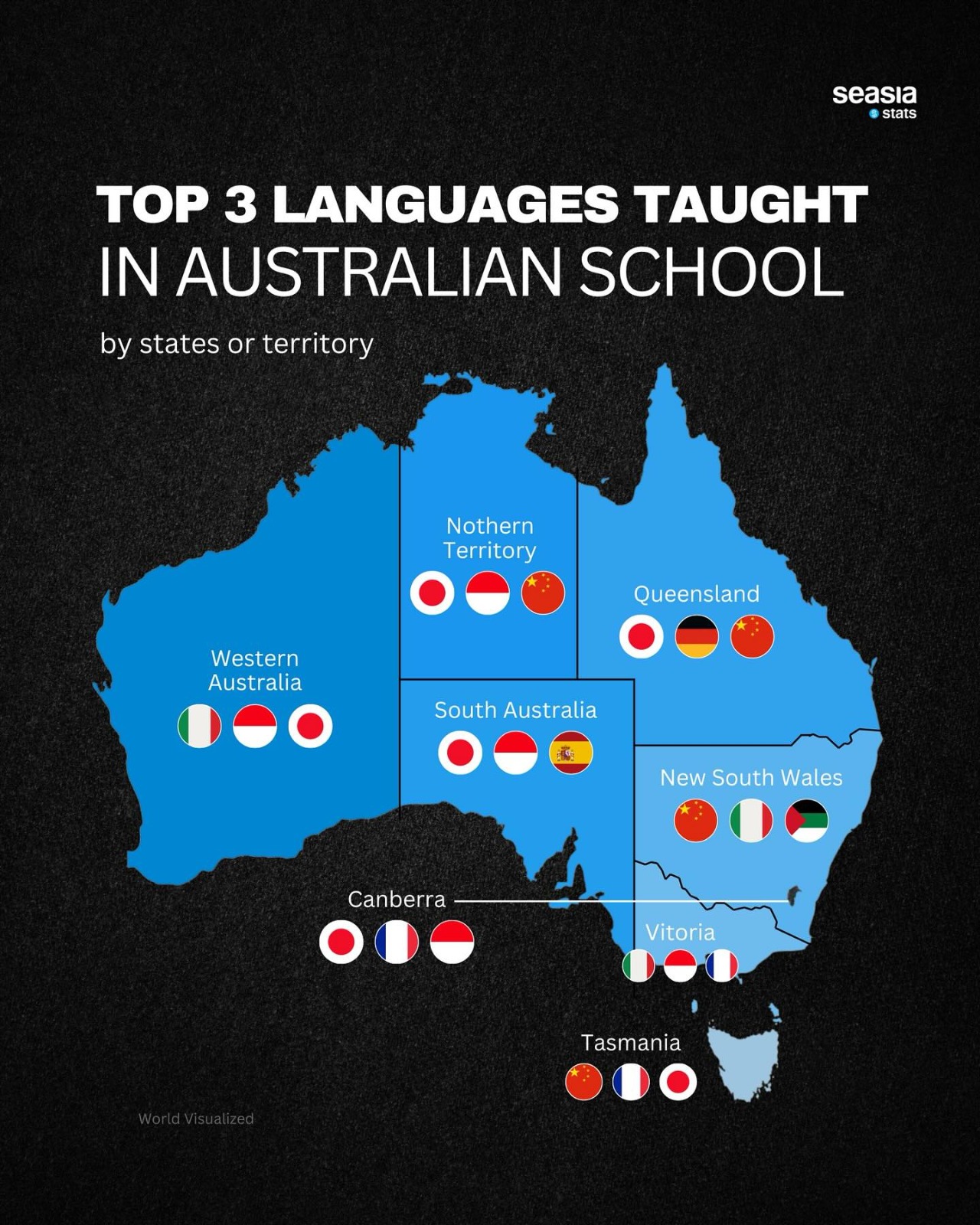 seasia
stats

TOP 3 LANGUAGES TAUGHT
IN AUSTRALIAN SCHOOL

by states or territory

Nothern Territory

Queensland

Western Australia

South Australia

New South Wales

Canberra

Vitoria

Tasmania

World Visualized