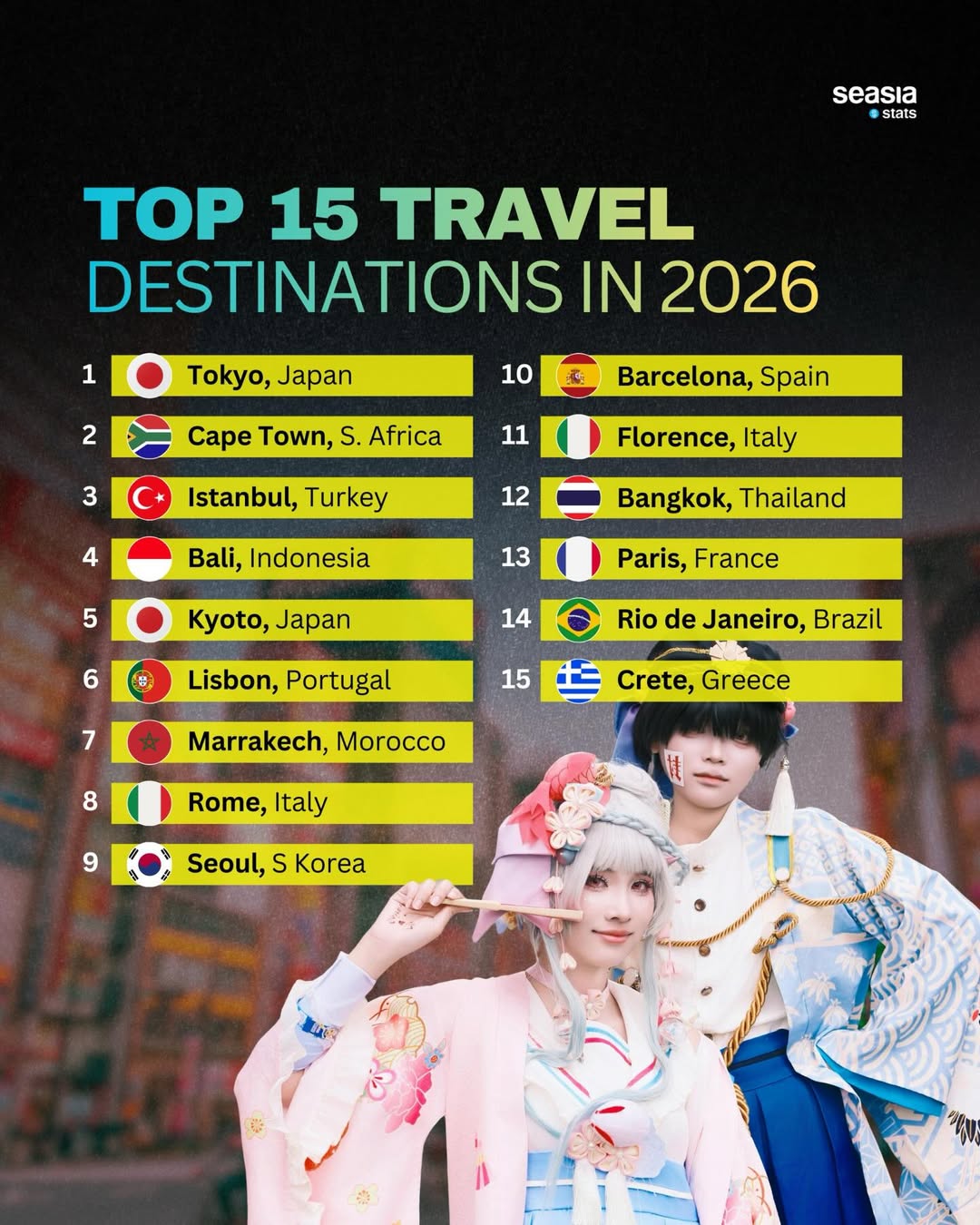 seasia
stats

TOP 15 TRAVEL
DESTINATIONS IN 2026

1 Tokyo, Japan
2 Cape Town, S. Africa
3 Istanbul, Turkey
4 Bali, Indonesia
5 Kyoto, Japan
6 Lisbon, Portugal
7 Marrakech, Morocco
8 Rome, Italy
9 Seoul, S Korea

10 Barcelona, Spain
11 Florence, Italy
12 Bangkok, Thailand
13 Paris, France
14 Rio de Janeiro, Brazil
15 Crete, Greece