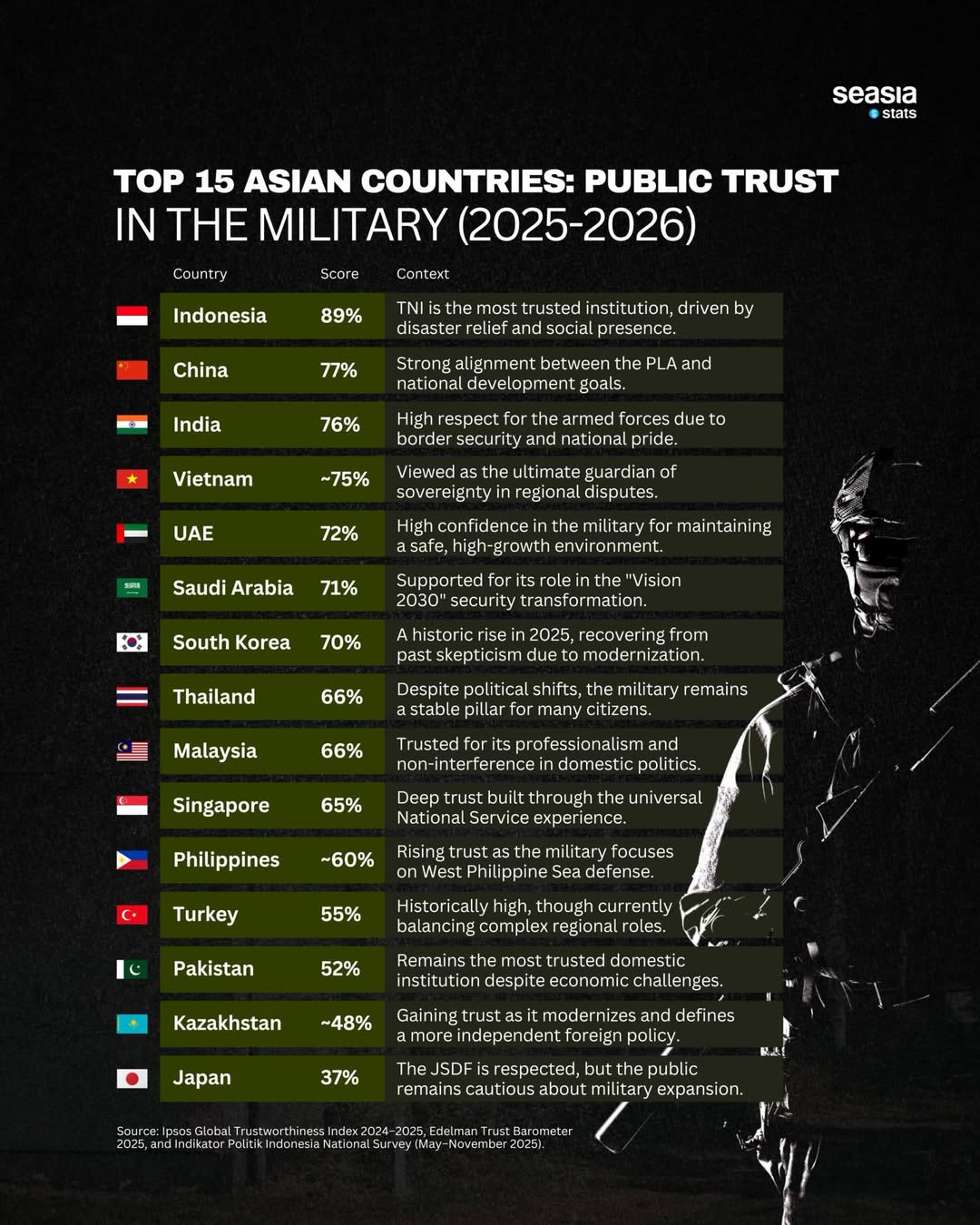 seasia
stats

TOP 15 ASIAN COUNTRIES: PUBLIC TRUST
IN THE MILITARY (2025-2026)

| Country | Score | Context |
|---|---|---|
| Indonesia | 89% | TNI is the most trusted institution, driven by disaster relief and social presence. |
| China | 77% | Strong alignment between the PLA and national development goals. |
| India | 76% | High respect for the armed forces due to border security and national pride. |
| Vietnam | ~75% | Viewed as the ultimate guardian of sovereignty in regional disputes. |
| UAE | 72% | High confidence in the military for maintaining a safe, high-growth environment. |
| Saudi Arabia | 71% | Supported for its role in the "Vision 2030" security transformation. |
| South Korea | 70% | A historic rise in 2025, recovering from past skepticism due to modernization. |
| Thailand | 66% | Despite political shifts, the military remains a stable pillar for many citizens. |
| Malaysia | 66% | Trusted for its professionalism and non-interference in domestic politics. |
| Singapore | 65% | Deep trust built through the universal National Service experience. |
| Philippines | ~60% | Rising trust as the military focuses on West Philippine Sea defense. |
| Turkey | 55% | Historically high, though currently balancing complex regional roles. |
| Pakistan | 52% | Remains the most trusted domestic institution despite economic challenges. |
| Kazakhstan | ~48% | Gaining trust as it modernizes and defines a more independent foreign policy. |
| Japan | 37% | The JSDF is respected, but the public remains cautious about military expansion. |

Source: Ipsos Global Trustworthiness Index 2024–2025, Edelman Trust Barometer 2025, and Indikator Politik Indonesia National Survey (May–November 2025).