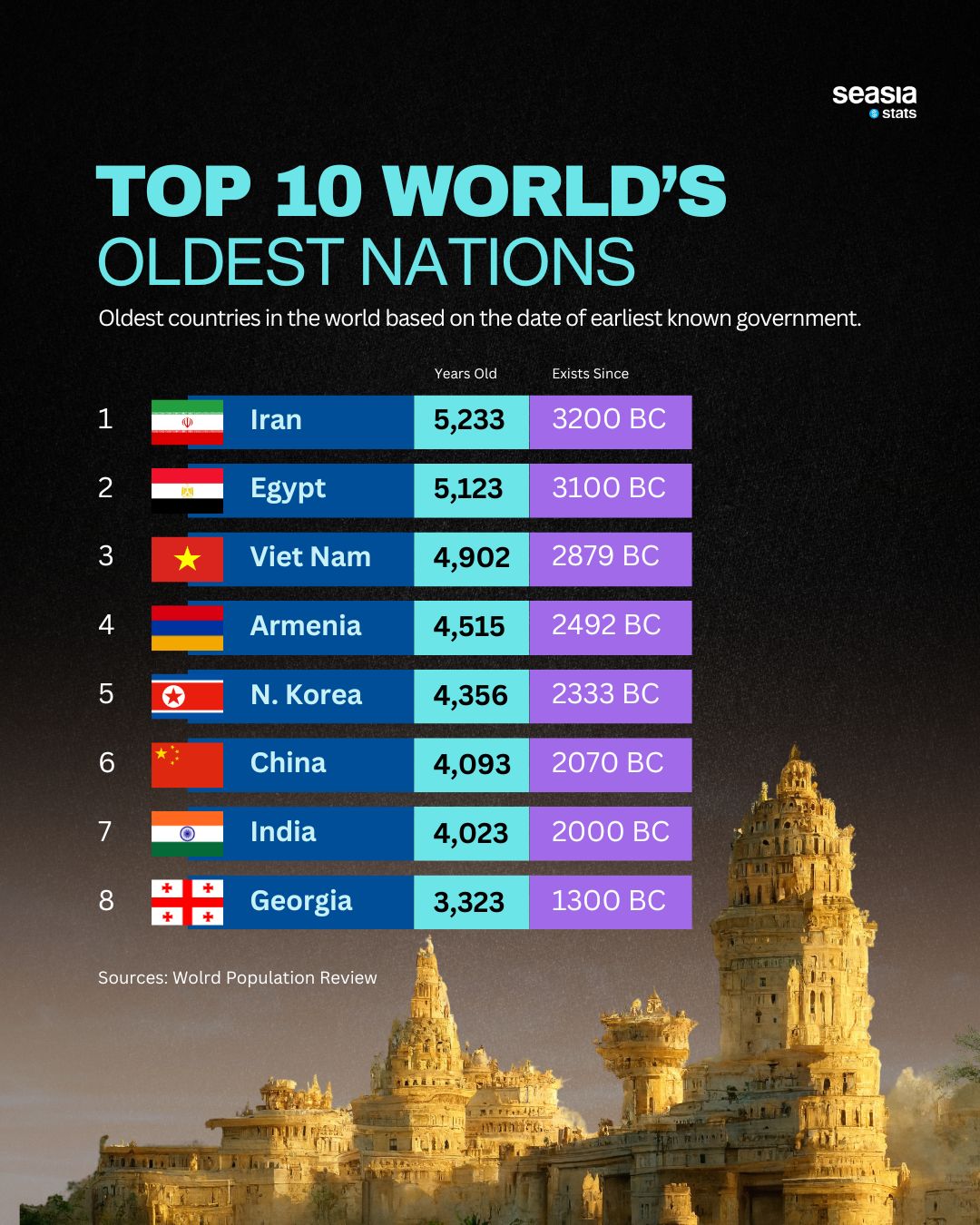 seasia stats

TOP 10 WORLD'S
OLDEST NATIONS

Oldest countries in the world based on the date of earliest known government.

| | | Years Old | Exists Since |
|---|---|---|---|
| 1 | Iran | 5,233 | 3200 BC |
| 2 | Egypt | 5,123 | 3100 BC |
| 3 | Viet Nam | 4,902 | 2879 BC |
| 4 | Armenia | 4,515 | 2492 BC |
| 5 | N. Korea | 4,356 | 2333 BC |
| 6 | China | 4,093 | 2070 BC |
| 7 | India | 4,023 | 2000 BC |
| 8 | Georgia | 3,323 | 1300 BC |

Sources: Wolrd Population Review