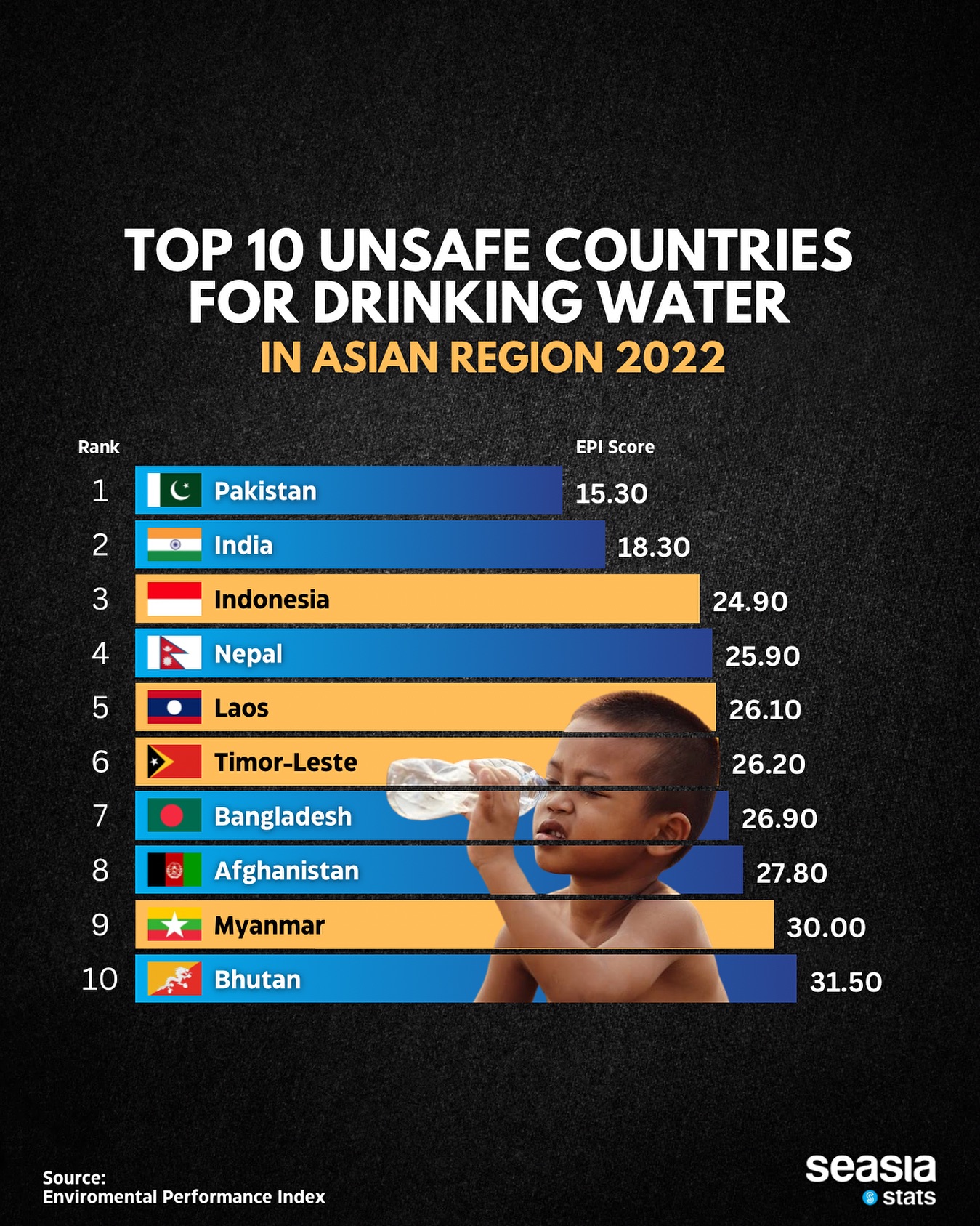 TOP 10 UNSAFE COUNTRIES FOR DRINKING WATER
IN ASIAN REGION 2022

| Rank | | EPI Score |
|---|---|---|
| 1 | Pakistan | 15.30 |
| 2 | India | 18.30 |
| 3 | Indonesia | 24.90 |
| 4 | Nepal | 25.90 |
| 5 | Laos | 26.10 |
| 6 | Timor-Leste | 26.20 |
| 7 | Bangladesh | 26.90 |
| 8 | Afghanistan | 27.80 |
| 9 | Myanmar | 30.00 |
| 10 | Bhutan | 31.50 |

Source:
Enviromental Performance Index

seasia stats