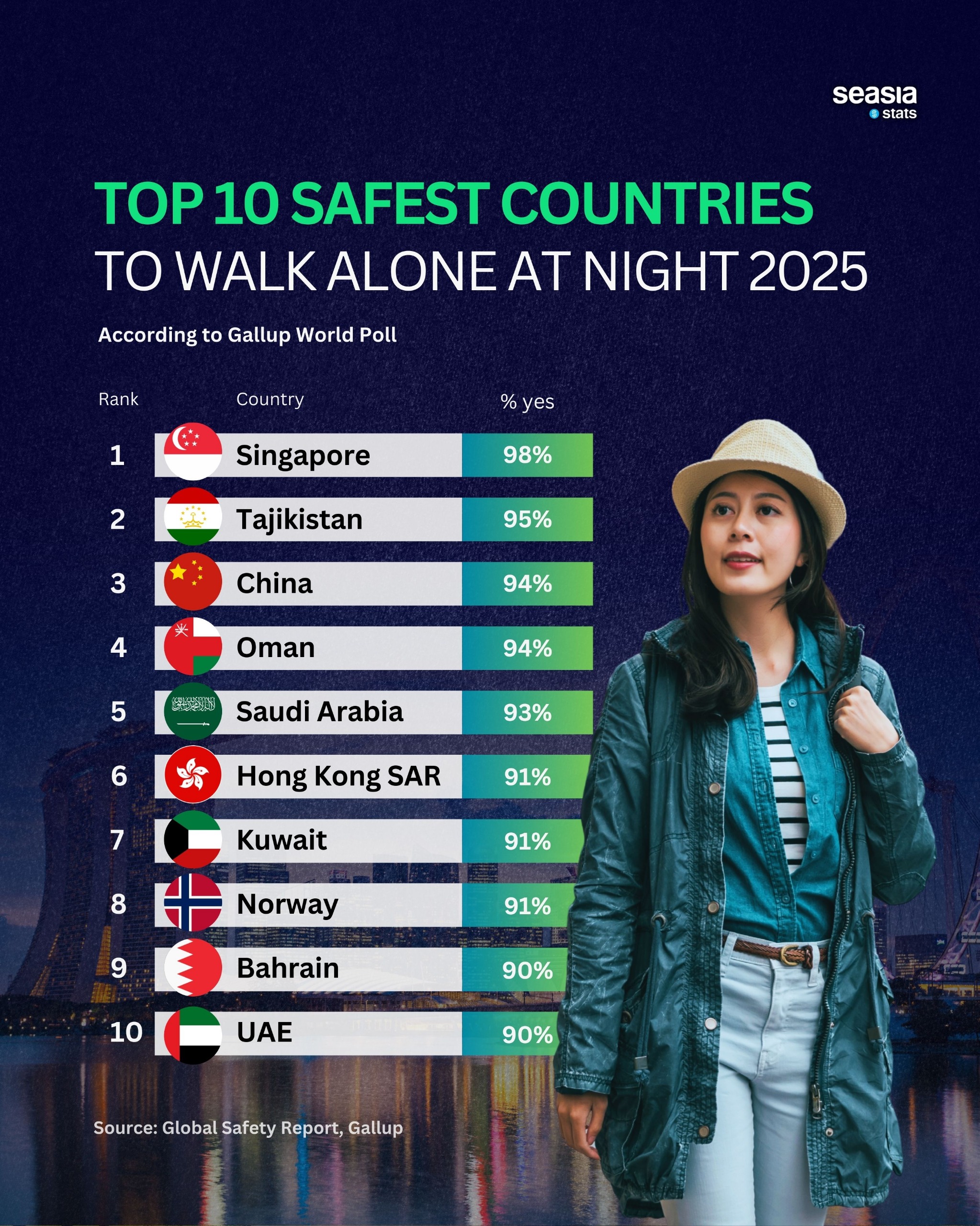 seasia stats

TOP 10 SAFEST COUNTRIES
TO WALK ALONE AT NIGHT 2025

According to Gallup World Poll

| Rank | Country | % yes |
|---|---|---|
| 1 | Singapore | 98% |
| 2 | Tajikistan | 95% |
| 3 | China | 94% |
| 4 | Oman | 94% |
| 5 | Saudi Arabia | 93% |
| 6 | Hong Kong SAR | 91% |
| 7 | Kuwait | 91% |
| 8 | Norway | 91% |
| 9 | Bahrain | 90% |
| 10 | UAE | 90% |

Source: Global Safety Report, Gallup