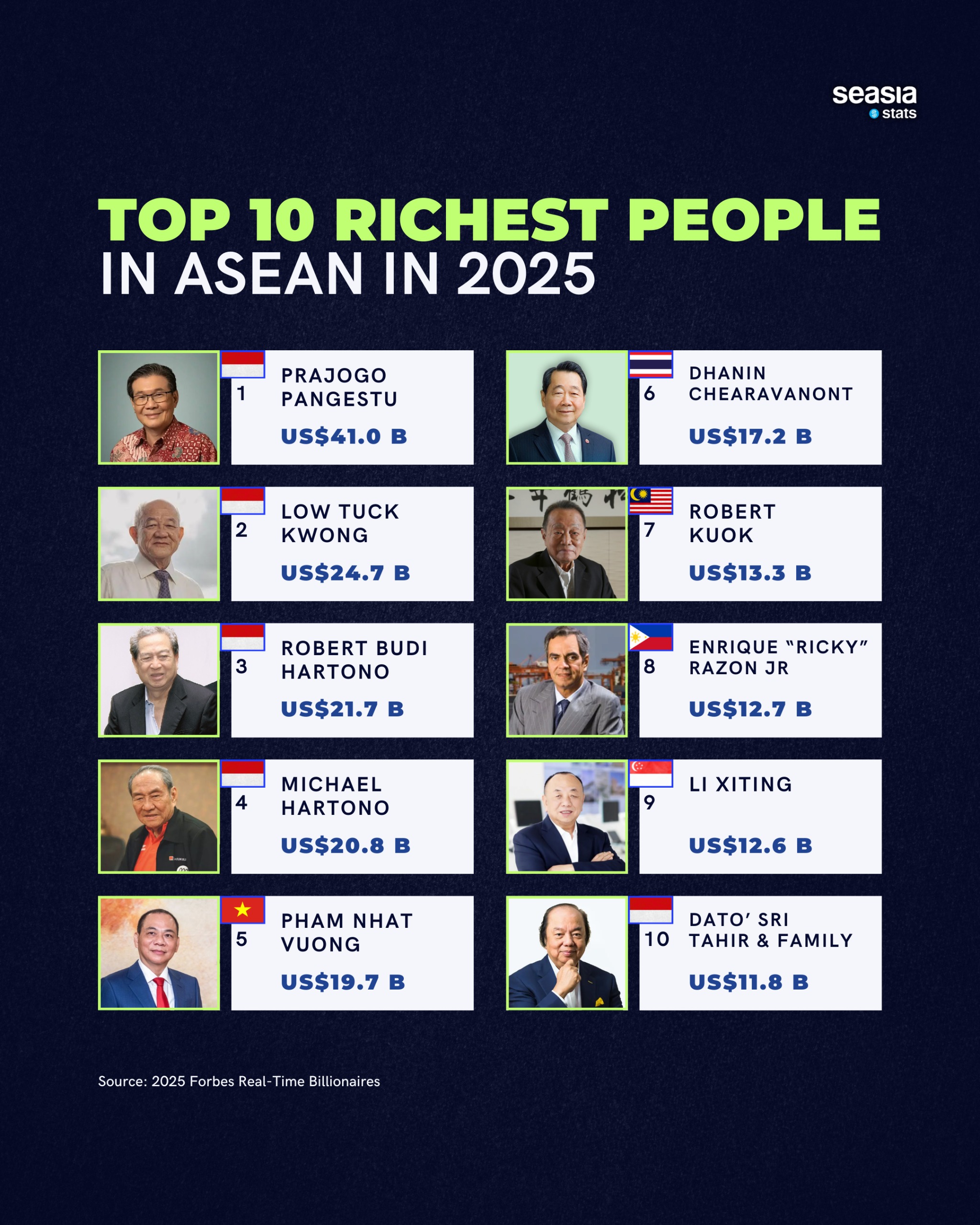 seasia stats

TOP 10 RICHEST PEOPLE
IN ASEAN IN 2025

1 PRAJOGO PANGESTU
US$41.0 B

2 LOW TUCK KWONG
US$24.7 B

3 ROBERT BUDI HARTONO
US$21.7 B

4 MICHAEL HARTONO
US$20.8 B

5 PHAM NHAT VUONG
US$19.7 B

6 DHANIN CHEARAVANONT
US$17.2 B

7 ROBERT KUOK
US$13.3 B

8 ENRIQUE "RICKY" RAZON JR
US$12.7 B

9 LI XITING
US$12.6 B

10 DATO' SRI TAHIR & FAMILY
US$11.8 B

Source: 2025 Forbes Real-Time Billionaires