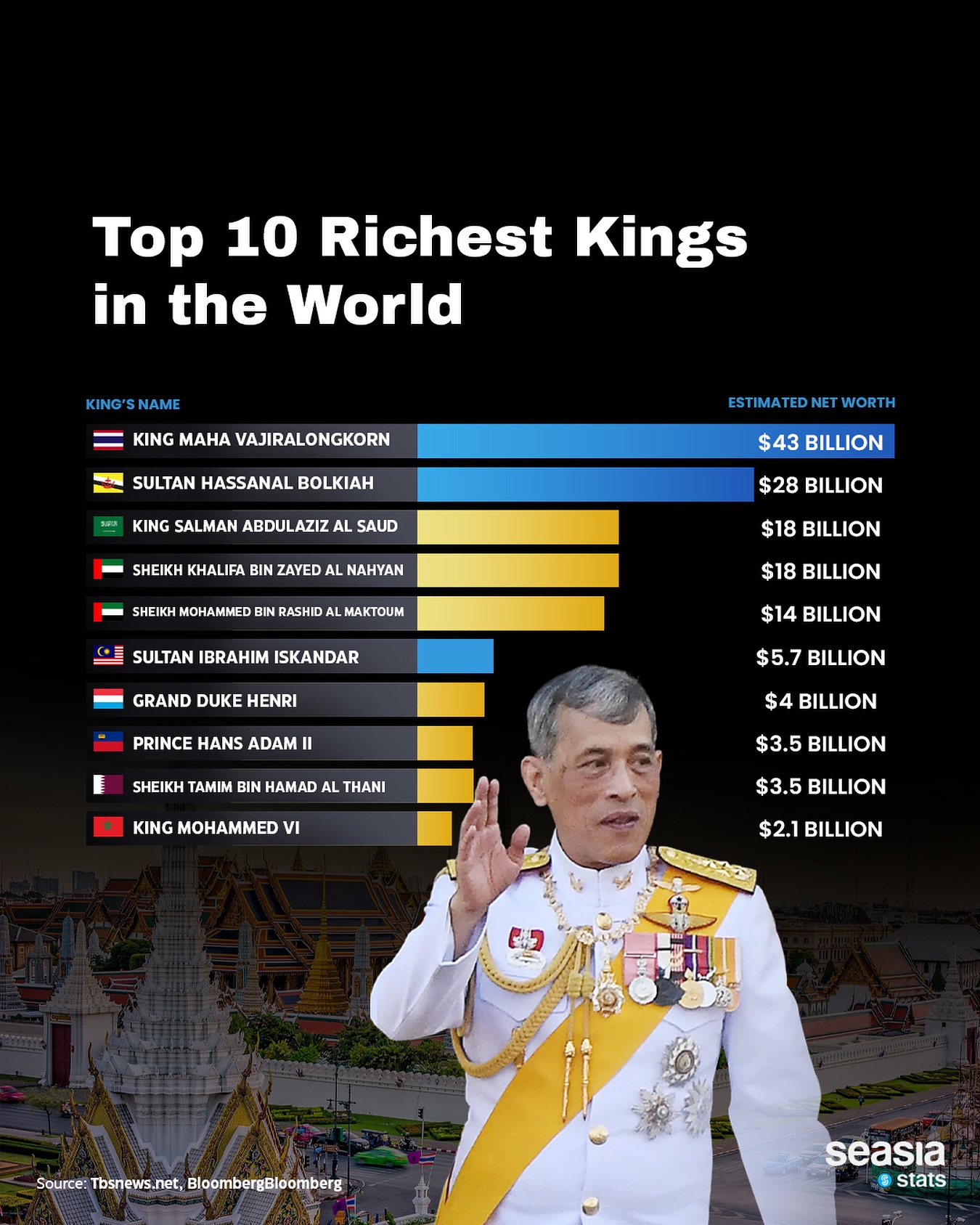 Top 10 Richest Kings in the World

| KING'S NAME | ESTIMATED NET WORTH |
|---|---|
| KING MAHA VAJIRALONGKORN | $43 BILLION |
| SULTAN HASSANAL BOLKIAH | $28 BILLION |
| KING SALMAN ABDULAZIZ AL SAUD | $18 BILLION |
| SHEIKH KHALIFA BIN ZAYED AL NAHYAN | $18 BILLION |
| SHEIKH MOHAMMED BIN RASHID AL MAKTOUM | $14 BILLION |
| SULTAN IBRAHIM ISKANDAR | $5.7 BILLION |
| GRAND DUKE HENRI | $4 BILLION |
| PRINCE HANS ADAM II | $3.5 BILLION |
| SHEIKH TAMIM BIN HAMAD AL THANI | $3.5 BILLION |
| KING MOHAMMED VI | $2.1 BILLION |

Source: Tbsnews.net, BloombergBloomberg

seasia stats