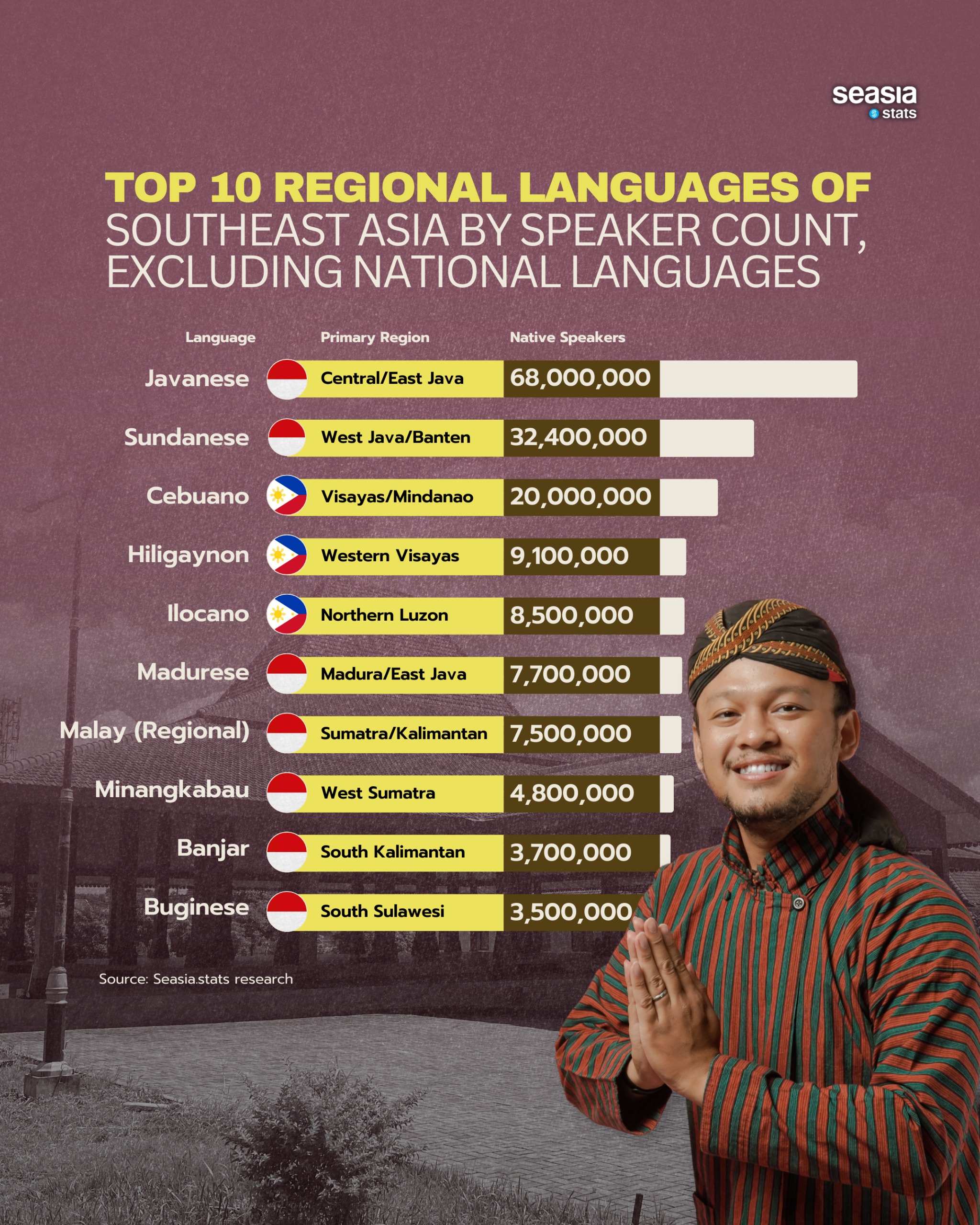 seasia stats

TOP 10 REGIONAL LANGUAGES OF SOUTHEAST ASIA BY SPEAKER COUNT, EXCLUDING NATIONAL LANGUAGES

| Language | Primary Region | Native Speakers |
|---|---|---|
| Javanese | Central/East Java | 68,000,000 |
| Sundanese | West Java/Banten | 32,400,000 |
| Cebuano | Visayas/Mindanao | 20,000,000 |
| Hiligaynon | Western Visayas | 9,100,000 |
| Ilocano | Northern Luzon | 8,500,000 |
| Madurese | Madura/East Java | 7,700,000 |
| Malay (Regional) | Sumatra/Kalimantan | 7,500,000 |
| Minangkabau | West Sumatra | 4,800,000 |
| Banjar | South Kalimantan | 3,700,000 |
| Buginese | South Sulawesi | 3,500,000 |

Source: Seasia.stats research