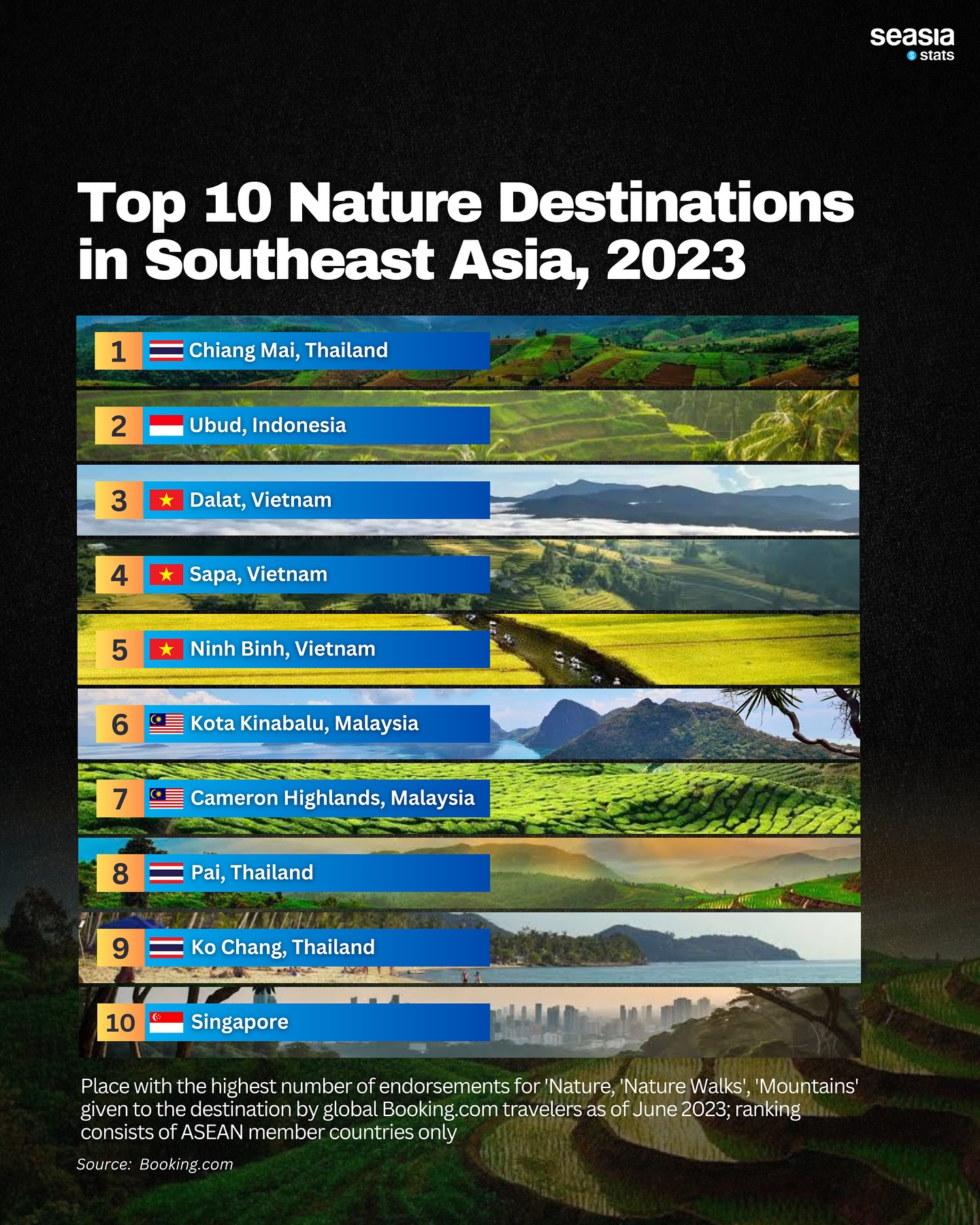 seasia
stats

Top 10 Nature Destinations in Southeast Asia, 2023

1 Chiang Mai, Thailand
2 Ubud, Indonesia
3 Dalat, Vietnam
4 Sapa, Vietnam
5 Ninh Binh, Vietnam
6 Kota Kinabalu, Malaysia
7 Cameron Highlands, Malaysia
8 Pai, Thailand
9 Ko Chang, Thailand
10 Singapore

Place with the highest number of endorsements for 'Nature, 'Nature Walks', 'Mountains' given to the destination by global Booking.com travelers as of June 2023; ranking consists of ASEAN member countries only

Source: Booking.com