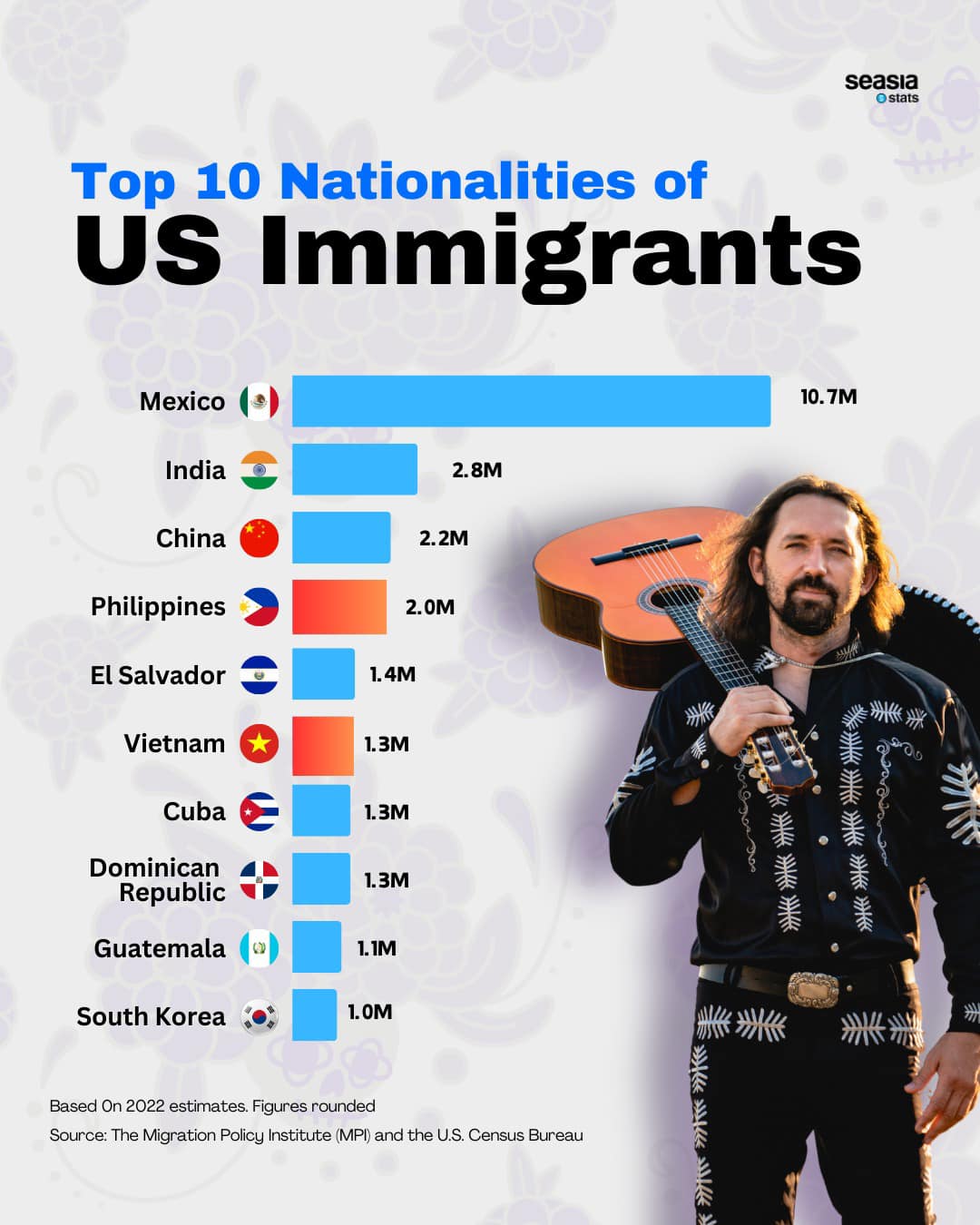 seasia stats

Top 10 Nationalities of
US Immigrants

Mexico 10.7M
India 2.8M
China 2.2M
Philippines 2.0M
El Salvador 1.4M
Vietnam 1.3M
Cuba 1.3M
Dominican Republic 1.3M
Guatemala 1.1M
South Korea 1.0M

Based On 2022 estimates. Figures rounded
Source: The Migration Policy Institute (MPI) and the U.S. Census Bureau