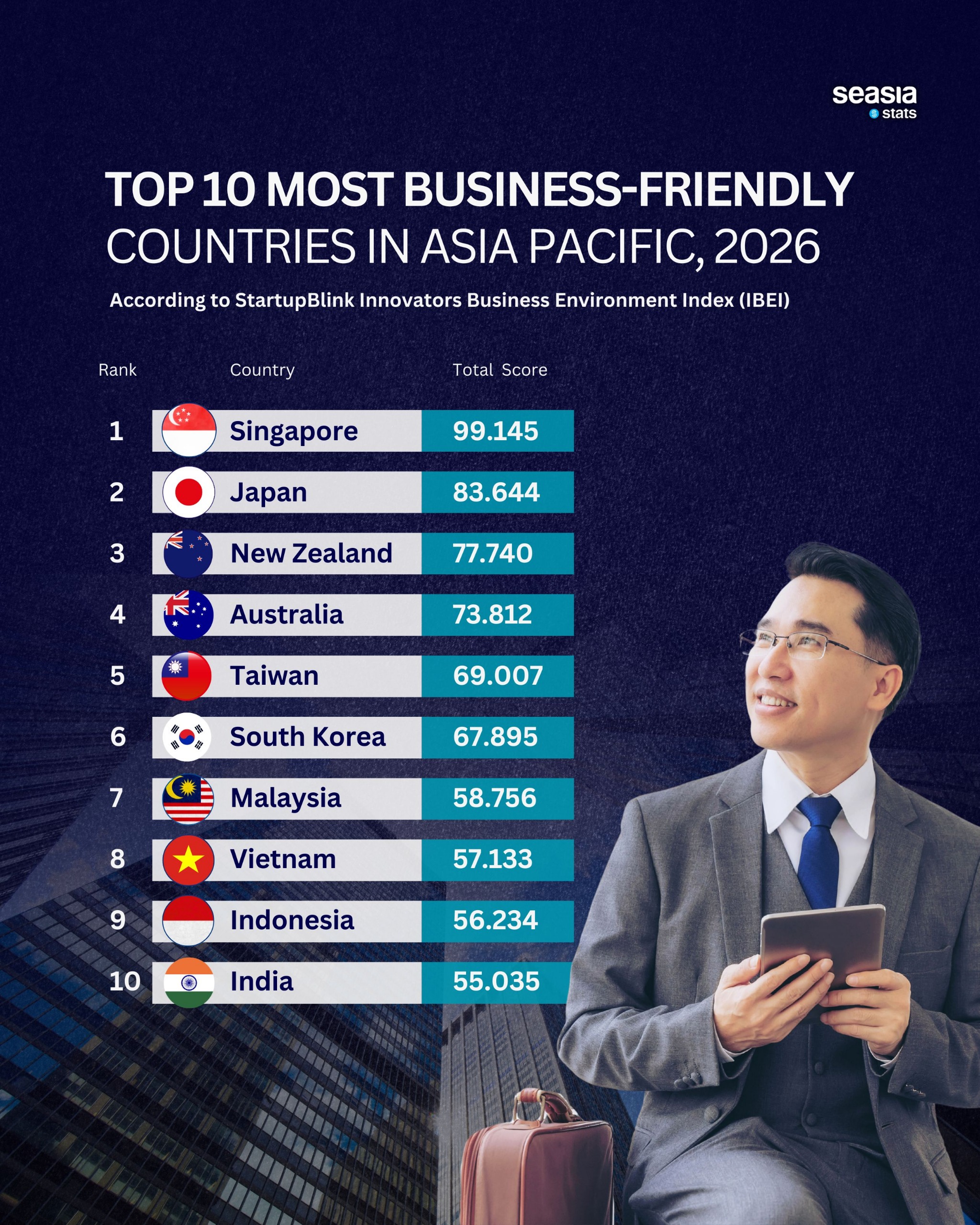 seasia stats

TOP 10 MOST BUSINESS-FRIENDLY COUNTRIES IN ASIA PACIFIC, 2026

According to StartupBlink Innovators Business Environment Index (IBEI)

| Rank | Country | Total Score |
|---|---|---|
| 1 | Singapore | 99.145 |
| 2 | Japan | 83.644 |
| 3 | New Zealand | 77.740 |
| 4 | Australia | 73.812 |
| 5 | Taiwan | 69.007 |
| 6 | South Korea | 67.895 |
| 7 | Malaysia | 58.756 |
| 8 | Vietnam | 57.133 |
| 9 | Indonesia | 56.234 |
| 10 | India | 55.035 |