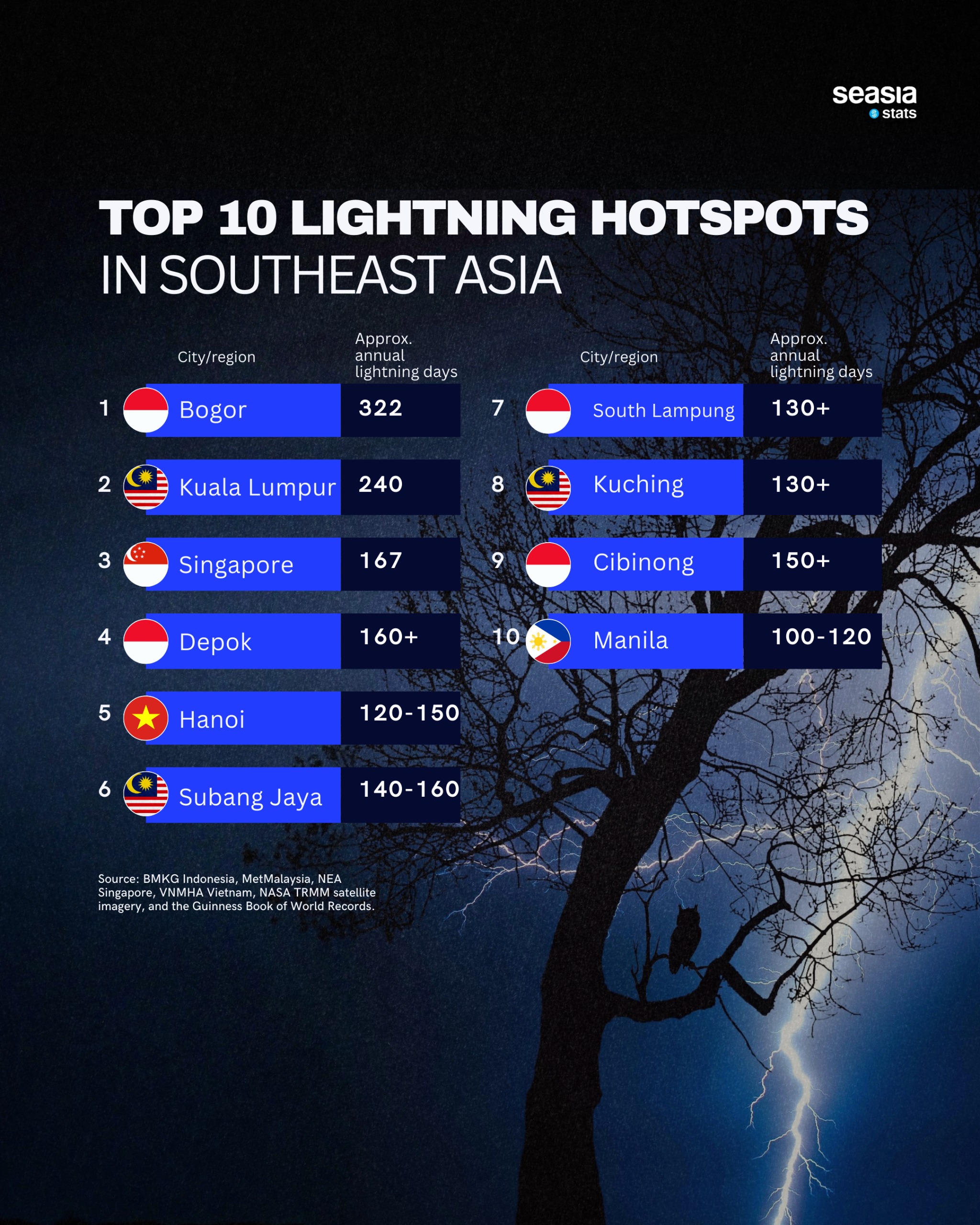 seasia stats

TOP 10 LIGHTNING HOTSPOTS
IN SOUTHEAST ASIA

| | City/region | Approx. annual lightning days |
|---|---|---|
| 1 | Bogor | 322 |
| 2 | Kuala Lumpur | 240 |
| 3 | Singapore | 167 |
| 4 | Depok | 160+ |
| 5 | Hanoi | 120-150 |
| 6 | Subang Jaya | 140-160 |

| | City/region | Approx. annual lightning days |
|---|---|---|
| 7 | South Lampung | 130+ |
| 8 | Kuching | 130+ |
| 9 | Cibinong | 150+ |
| 10 | Manila | 100-120 |

Source: BMKG Indonesia, MetMalaysia, NEA Singapore, VNMHA Vietnam, NASA TRMM satellite imagery, and the Guinness Book of World Records.