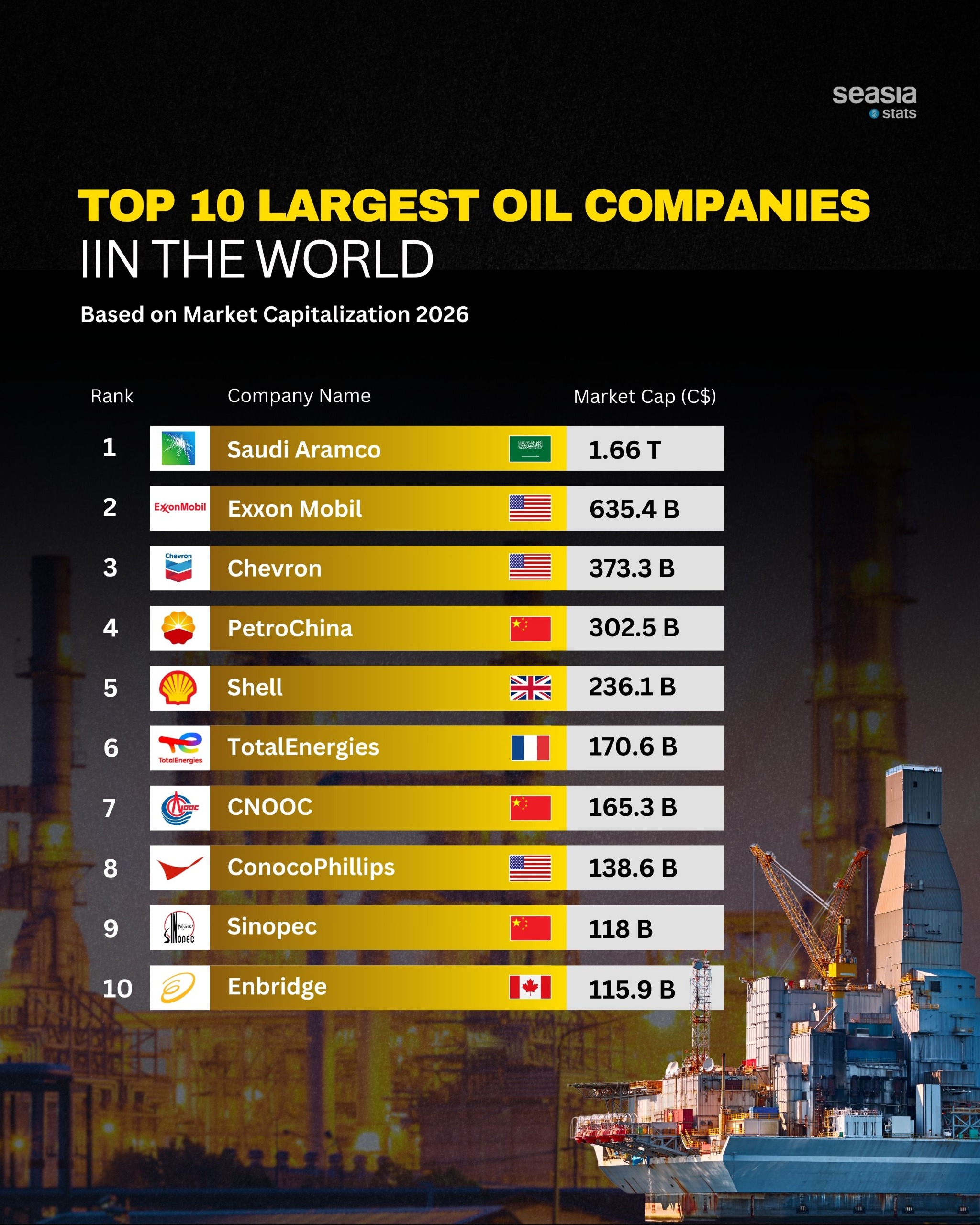 seasia stats

TOP 10 LARGEST OIL COMPANIES IIN THE WORLD

Based on Market Capitalization 2026

| Rank | Company Name | Market Cap (C$) |
|---|---|---|
| 1 | Saudi Aramco | 1.66 T |
| 2 | ExxonMobil Exxon Mobil | 635.4 B |
| 3 | Chevron Chevron | 373.3 B |
| 4 | PetroChina | 302.5 B |
| 5 | Shell | 236.1 B |
| 6 | TotalEnergies TotalEnergies | 170.6 B |
| 7 | CNOOC CNOOC | 165.3 B |
| 8 | ConocoPhillips | 138.6 B |
| 9 | SINOPEC Sinopec | 118 B |
| 10 | Enbridge | 115.9 B |