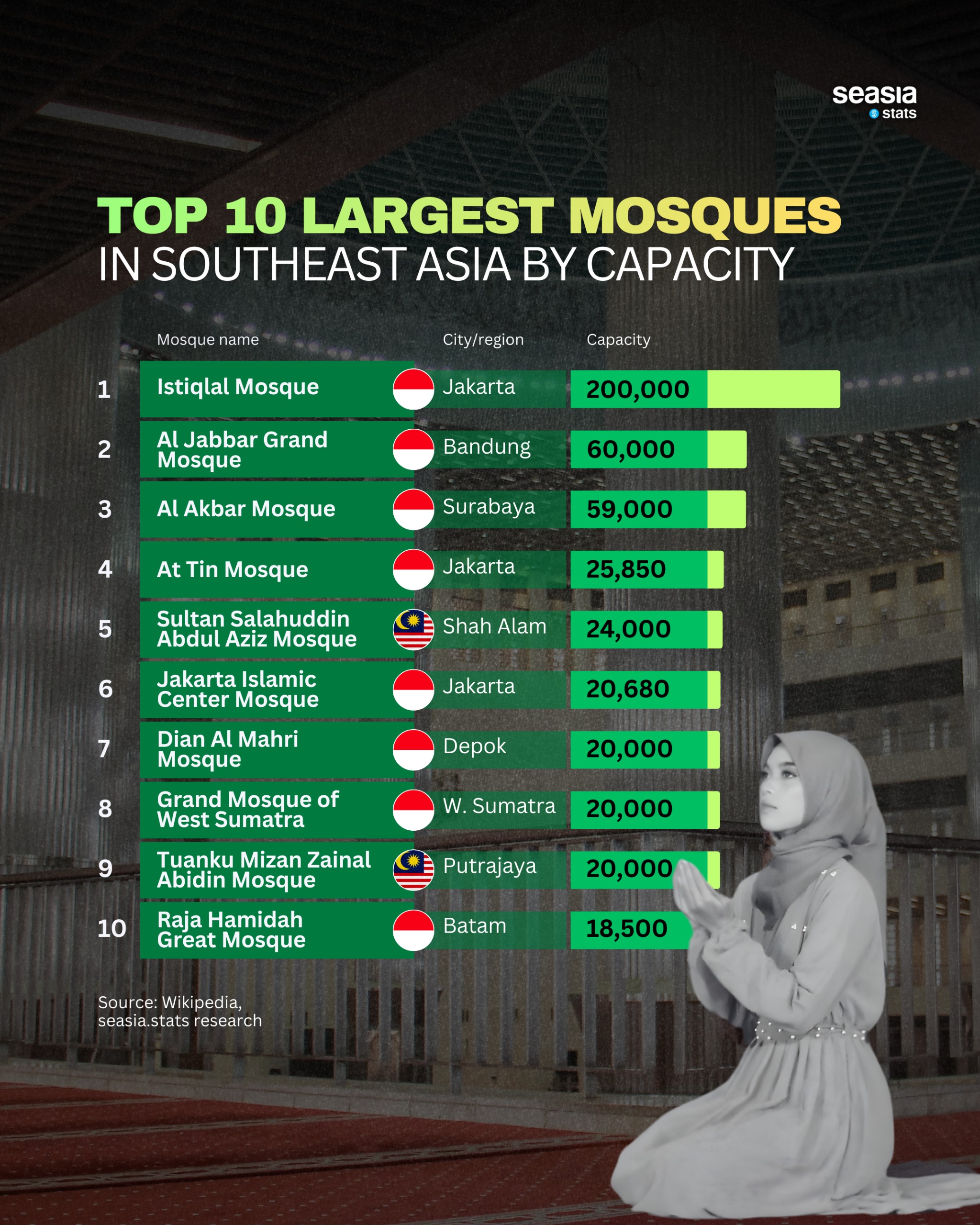 seasia stats

TOP 10 LARGEST MOSQUES
IN SOUTHEAST ASIA BY CAPACITY

| | Mosque name | City/region | Capacity |
|---|---|---|---|
| 1 | Istiqlal Mosque | Jakarta | 200,000 |
| 2 | Al Jabbar Grand Mosque | Bandung | 60,000 |
| 3 | Al Akbar Mosque | Surabaya | 59,000 |
| 4 | At Tin Mosque | Jakarta | 25,850 |
| 5 | Sultan Salahuddin Abdul Aziz Mosque | Shah Alam | 24,000 |
| 6 | Jakarta Islamic Center Mosque | Jakarta | 20,680 |
| 7 | Dian Al Mahri Mosque | Depok | 20,000 |
| 8 | Grand Mosque of West Sumatra | W. Sumatra | 20,000 |
| 9 | Tuanku Mizan Zainal Abidin Mosque | Putrajaya | 20,000 |
| 10 | Raja Hamidah Great Mosque | Batam | 18,500 |

Source: Wikipedia, seasia.stats research