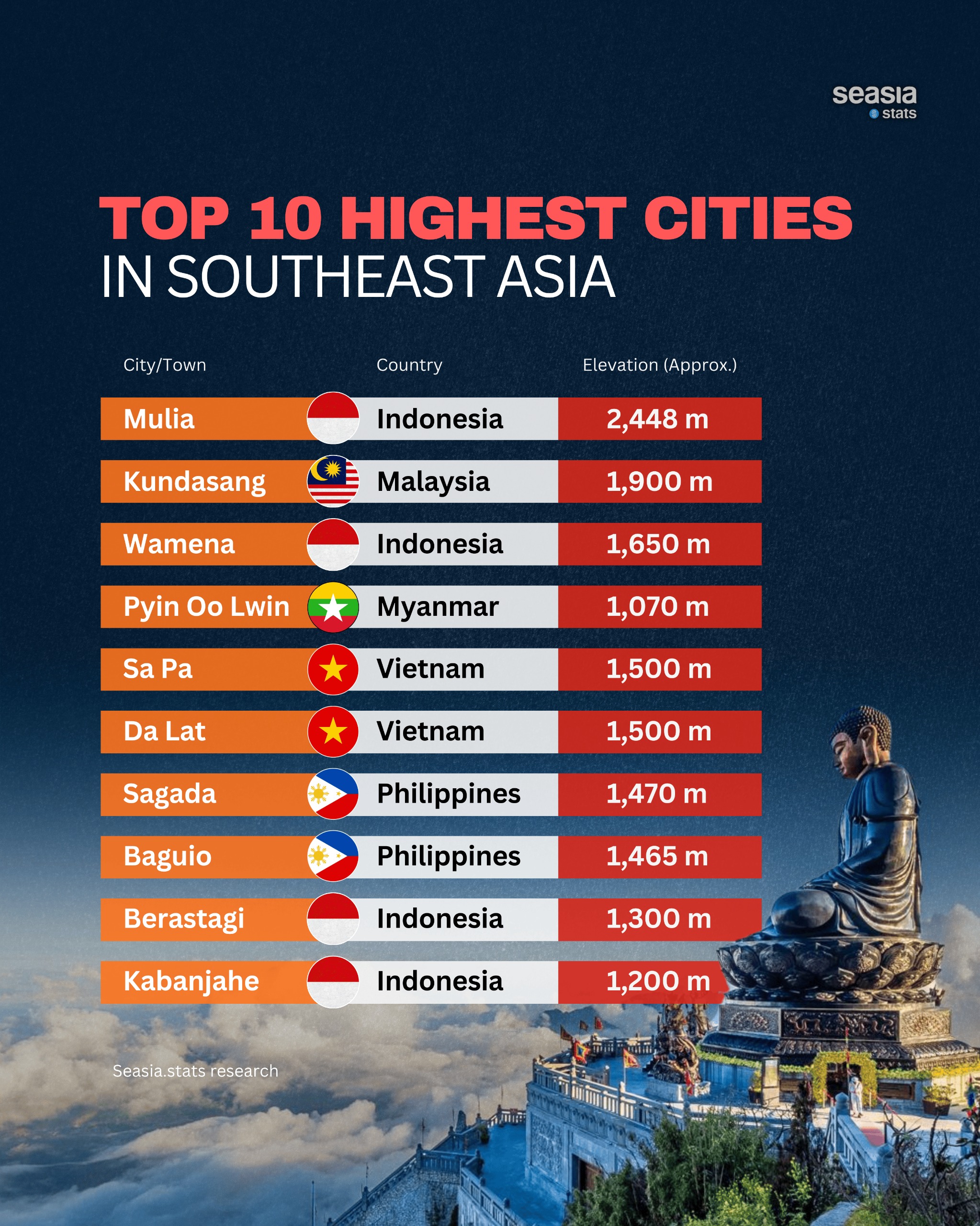 seasia stats

TOP 10 HIGHEST CITIES
IN SOUTHEAST ASIA

| City/Town | Country | Elevation (Approx.) |
|---|---|---|
| Mulia | Indonesia | 2,448 m |
| Kundasang | Malaysia | 1,900 m |
| Wamena | Indonesia | 1,650 m |
| Pyin Oo Lwin | Myanmar | 1,070 m |
| Sa Pa | Vietnam | 1,500 m |
| Da Lat | Vietnam | 1,500 m |
| Sagada | Philippines | 1,470 m |
| Baguio | Philippines | 1,465 m |
| Berastagi | Indonesia | 1,300 m |
| Kabanjahe | Indonesia | 1,200 m |

Seasia.stats research