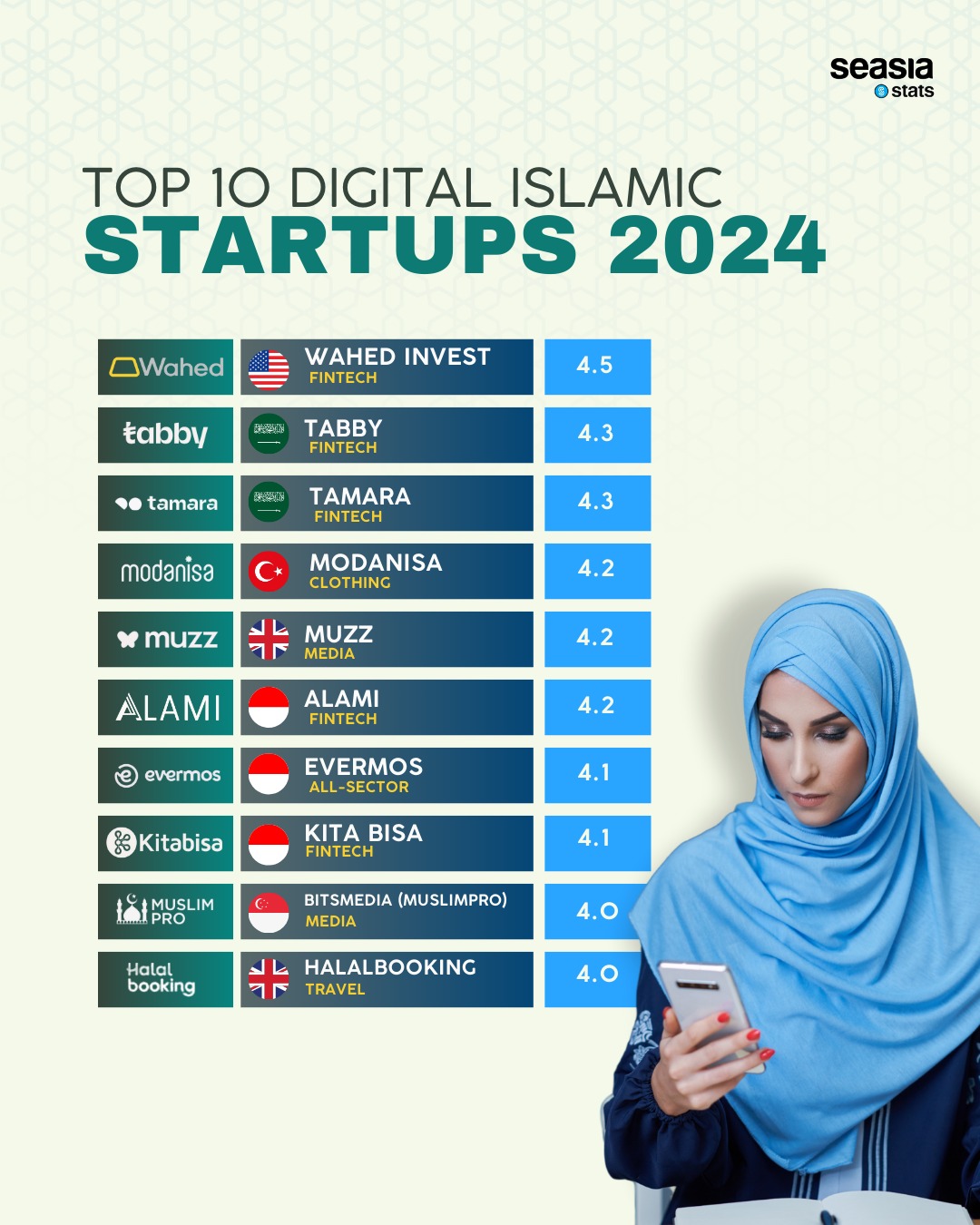 seasia stats

TOP 10 DIGITAL ISLAMIC
STARTUPS 2024

| | | |
|---|---|---|
| Wahed | WAHED INVEST FINTECH | 4.5 |
| tabby | TABBY FINTECH | 4.3 |
| tamara | TAMARA FINTECH | 4.3 |
| modanisa | MODANISA CLOTHING | 4.2 |
| muzz | MUZZ MEDIA | 4.2 |
| ALAMI | ALAMI FINTECH | 4.2 |
| evermos | EVERMOS ALL-SECTOR | 4.1 |
| Kitabisa | KITA BISA FINTECH | 4.1 |
| MUSLIM PRO | BITSMEDIA (MUSLIMPRO) MEDIA | 4.0 |
| Halal booking | HALALBOOKING TRAVEL | 4.0 |