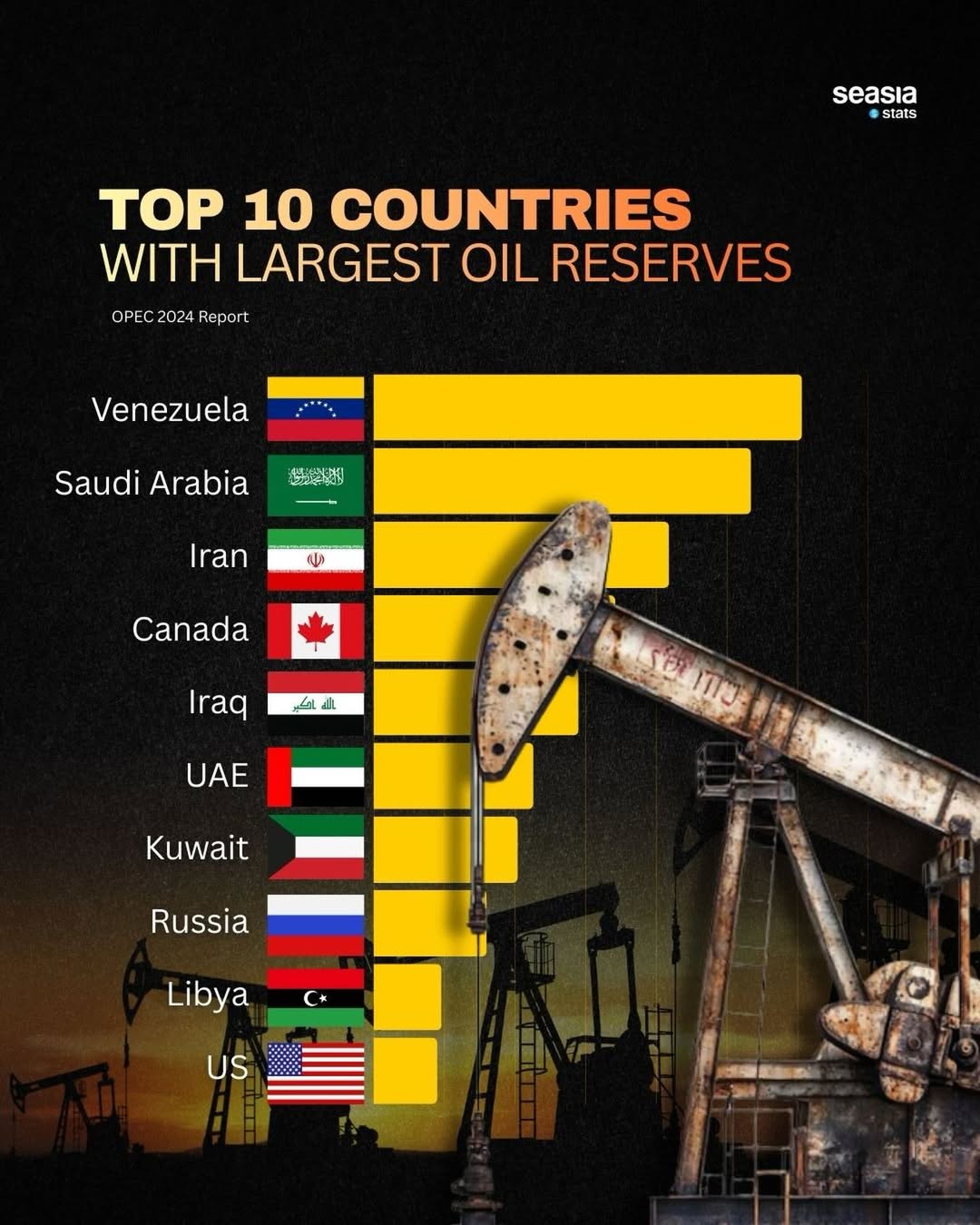 seasia
stats

TOP 10 COUNTRIES
WITH LARGEST OIL RESERVES

OPEC 2024 Report

Venezuela
Saudi Arabia
Iran
Canada
Iraq
UAE
Kuwait
Russia
Libya
US