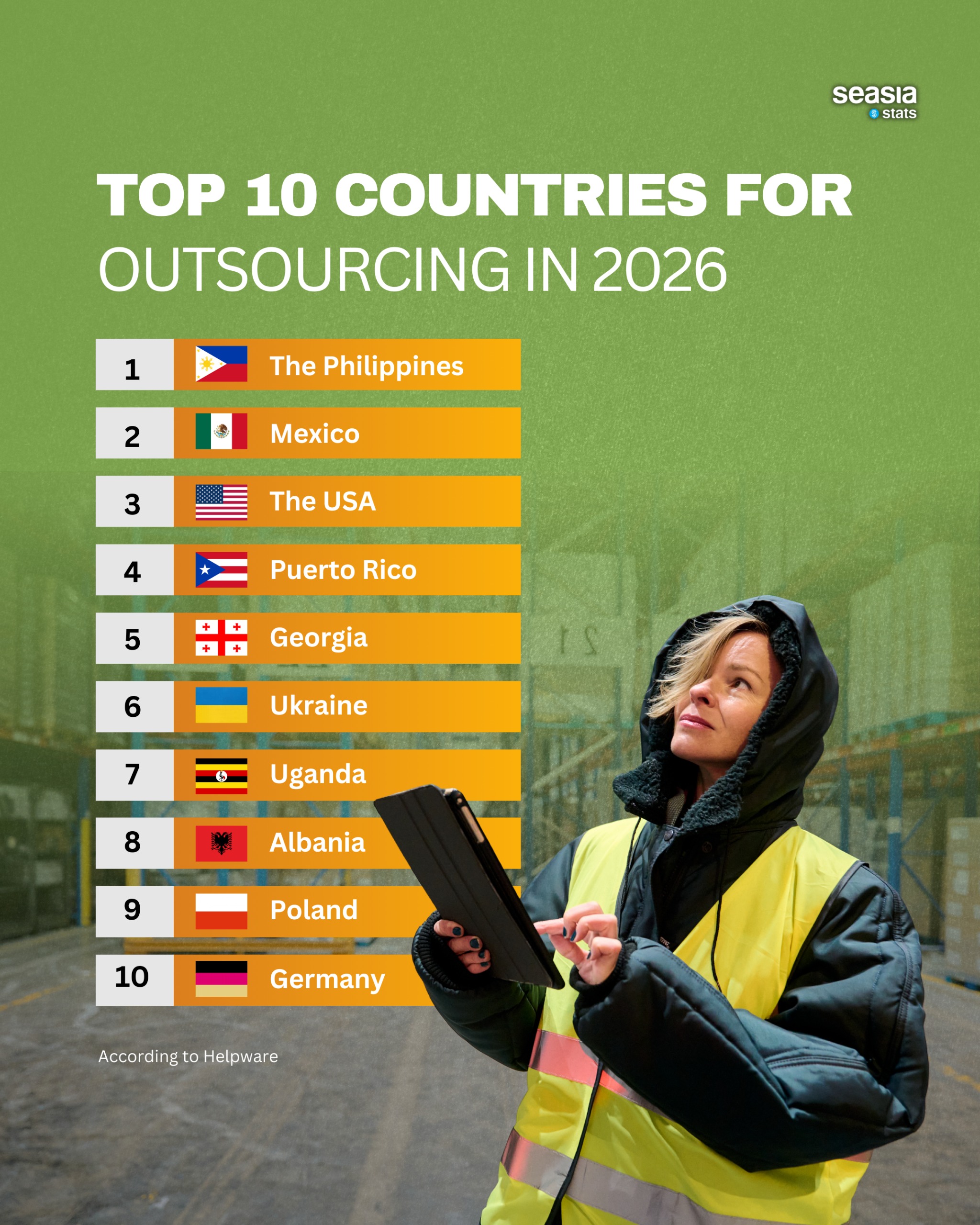 seasia
stats

TOP 10 COUNTRIES FOR
OUTSOURCING IN 2026

| 1 | The Philippines |
|---|---|
| 2 | Mexico |
| 3 | The USA |
| 4 | Puerto Rico |
| 5 | Georgia |
| 6 | Ukraine |
| 7 | Uganda |
| 8 | Albania |
| 9 | Poland |
| 10 | Germany |

According to Helpware