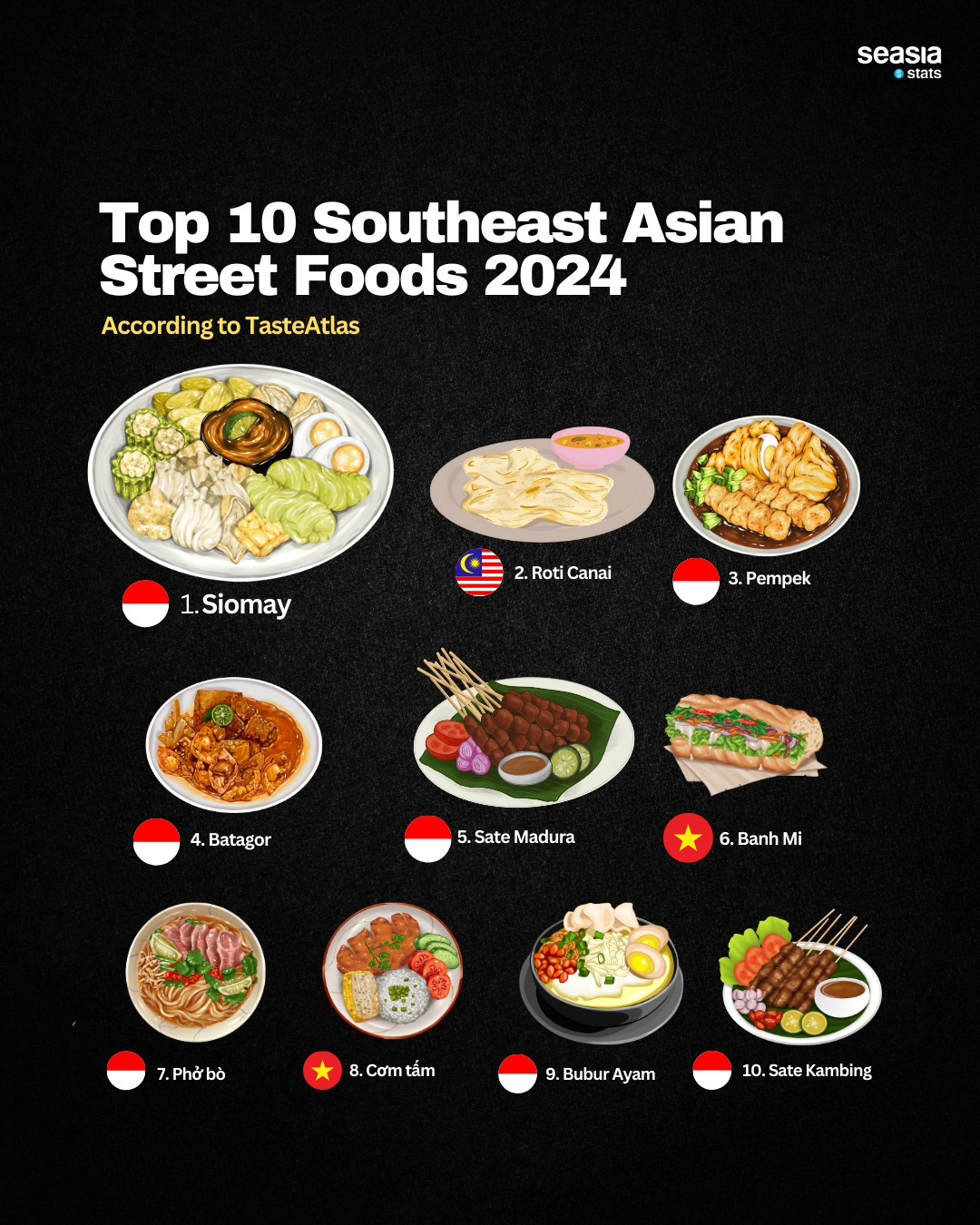 seasia stats

Top 10 Southeast Asian Street Foods 2024

According to TasteAtlas

1. Siomay

2. Roti Canai

3. Pempek

4. Batagor

5. Sate Madura

6. Banh Mi

7. Phở bò

8. Cơm tấm

9. Bubur Ayam

10. Sate Kambing