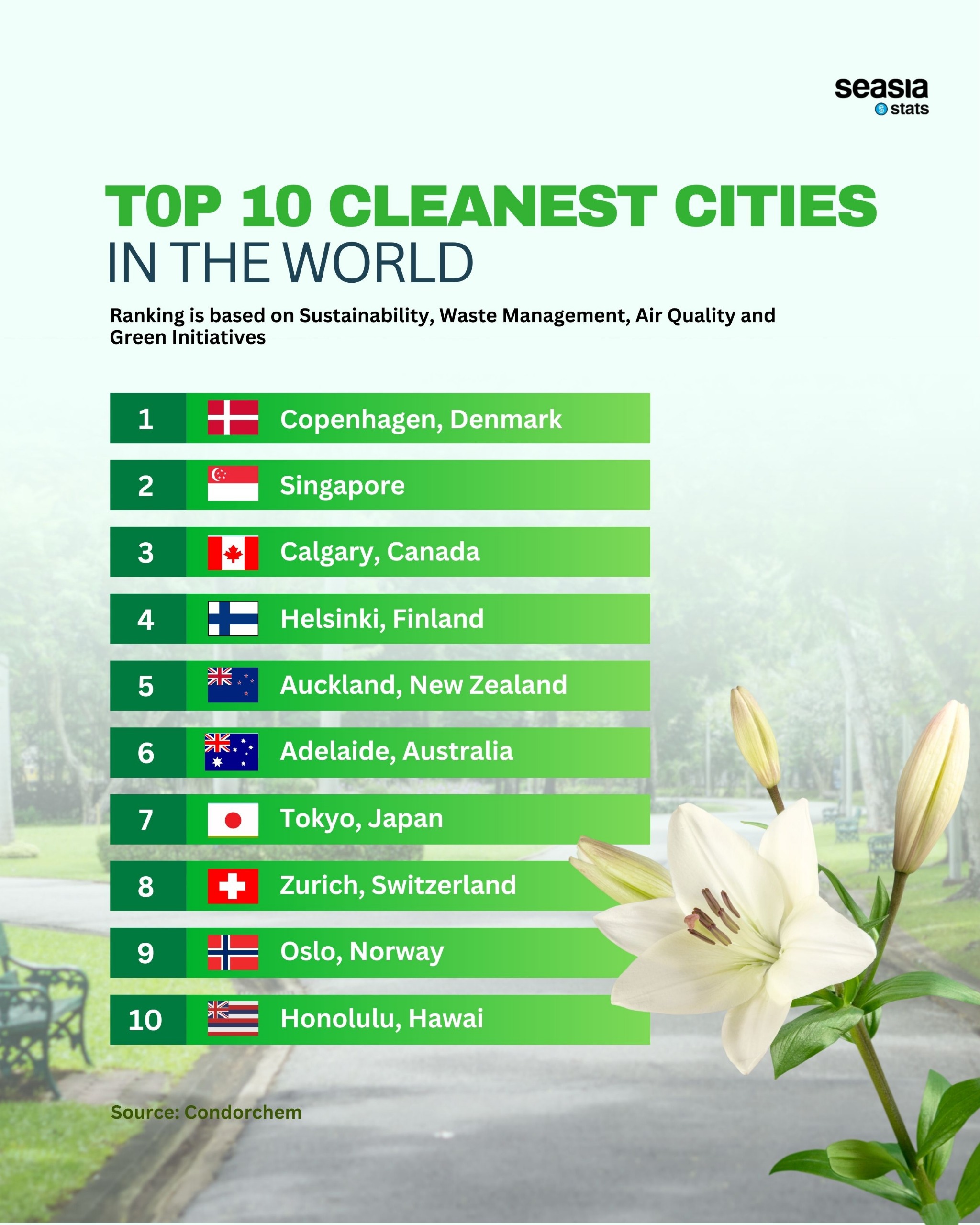 seasia
stats

TOP 10 CLEANEST CITIES
IN THE WORLD

Ranking is based on Sustainability, Waste Management, Air Quality and Green Initiatives

1 Copenhagen, Denmark
2 Singapore
3 Calgary, Canada
4 Helsinki, Finland
5 Auckland, New Zealand
6 Adelaide, Australia
7 Tokyo, Japan
8 Zurich, Switzerland
9 Oslo, Norway
10 Honolulu, Hawai

Source: Condorchem