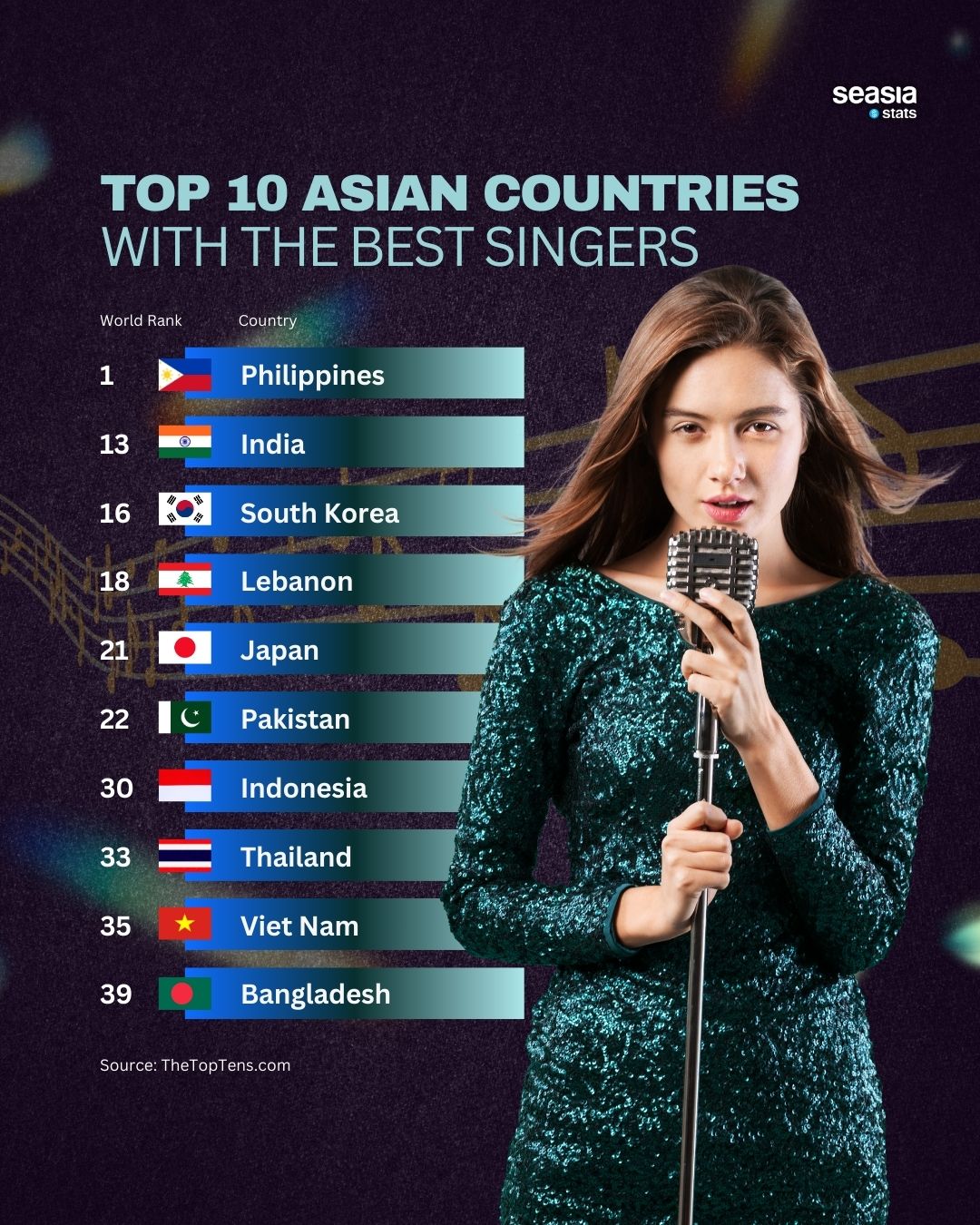 seasia stats

TOP 10 ASIAN COUNTRIES
WITH THE BEST SINGERS

| World Rank | Country |
|---|---|
| 1 | Philippines |
| 13 | India |
| 16 | South Korea |
| 18 | Lebanon |
| 21 | Japan |
| 22 | Pakistan |
| 30 | Indonesia |
| 33 | Thailand |
| 35 | Viet Nam |
| 39 | Bangladesh |

Source: TheTopTens.com