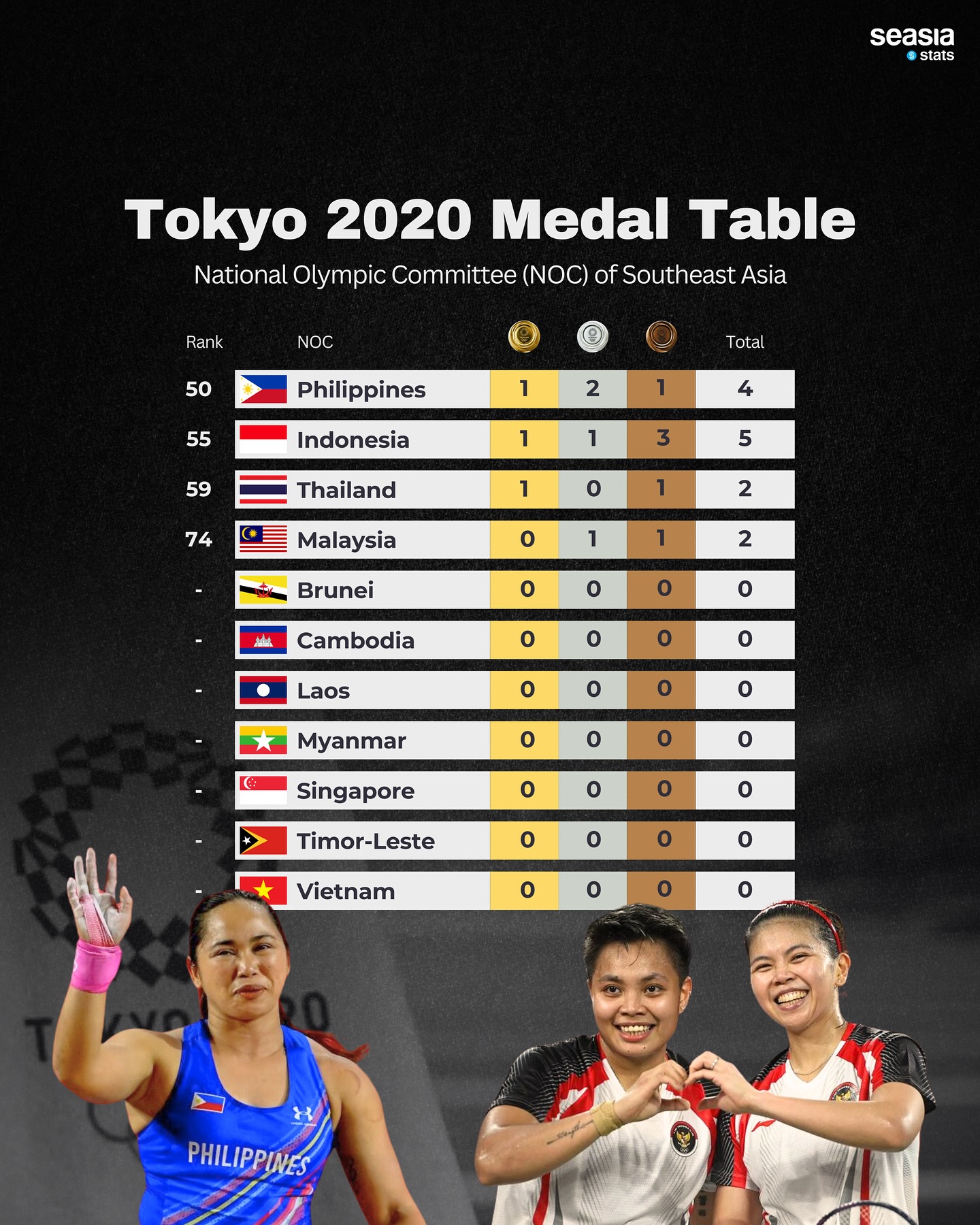 seasia
stats

Tokyo 2020 Medal Table

National Olympic Committee (NOC) of Southeast Asia

| Rank | NOC | | | | Total |
|---|---|---|---|---|---|
| 50 | Philippines | 1 | 2 | 1 | 4 |
| 55 | Indonesia | 1 | 1 | 3 | 5 |
| 59 | Thailand | 1 | 0 | 1 | 2 |
| 74 | Malaysia | 0 | 1 | 1 | 2 |
| - | Brunei | 0 | 0 | 0 | 0 |
| - | Cambodia | 0 | 0 | 0 | 0 |
| - | Laos | 0 | 0 | 0 | 0 |
| - | Myanmar | 0 | 0 | 0 | 0 |
| - | Singapore | 0 | 0 | 0 | 0 |
| - | Timor-Leste | 0 | 0 | 0 | 0 |
| - | Vietnam | 0 | 0 | 0 | 0 |

PHILIPPINES