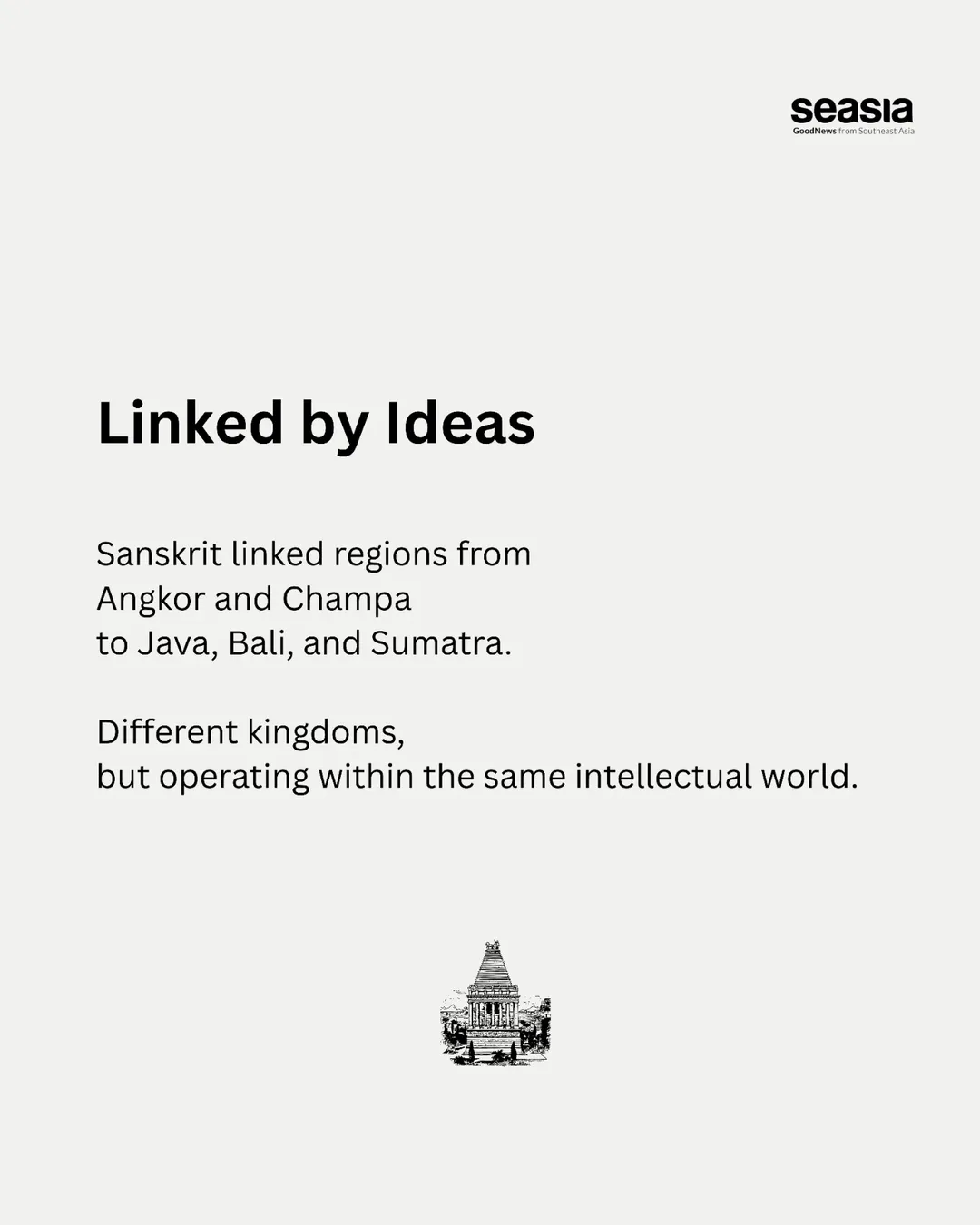 seasia
GoodNews from Southeast Asia

Linked by Ideas

Sanskrit linked regions from Angkor and Champa to Java, Bali, and Sumatra.

Different kingdoms, but operating within the same intellectual world.