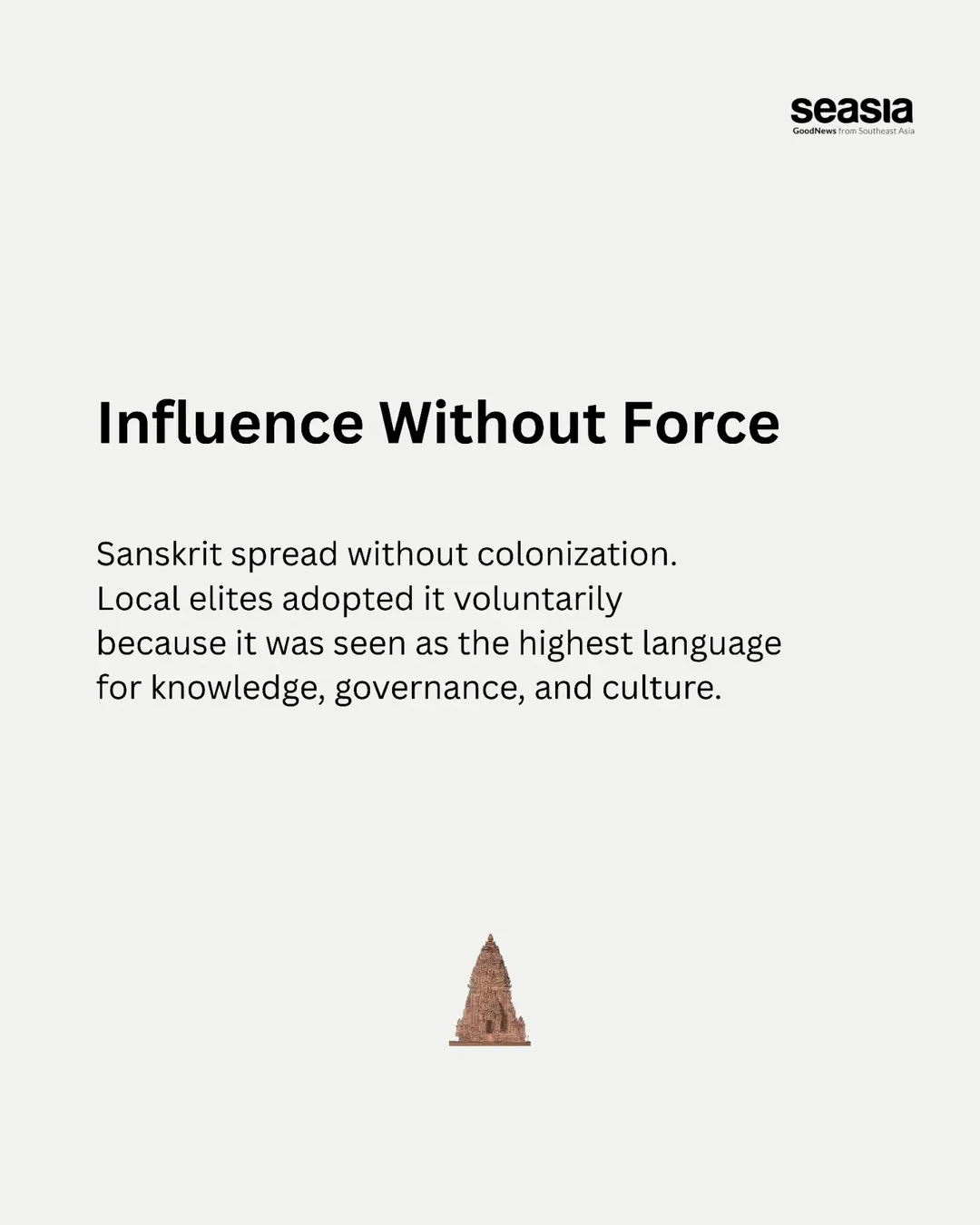 seasia
GoodNews from Southeast Asia

Influence Without Force

Sanskrit spread without colonization. Local elites adopted it voluntarily because it was seen as the highest language for knowledge, governance, and culture.