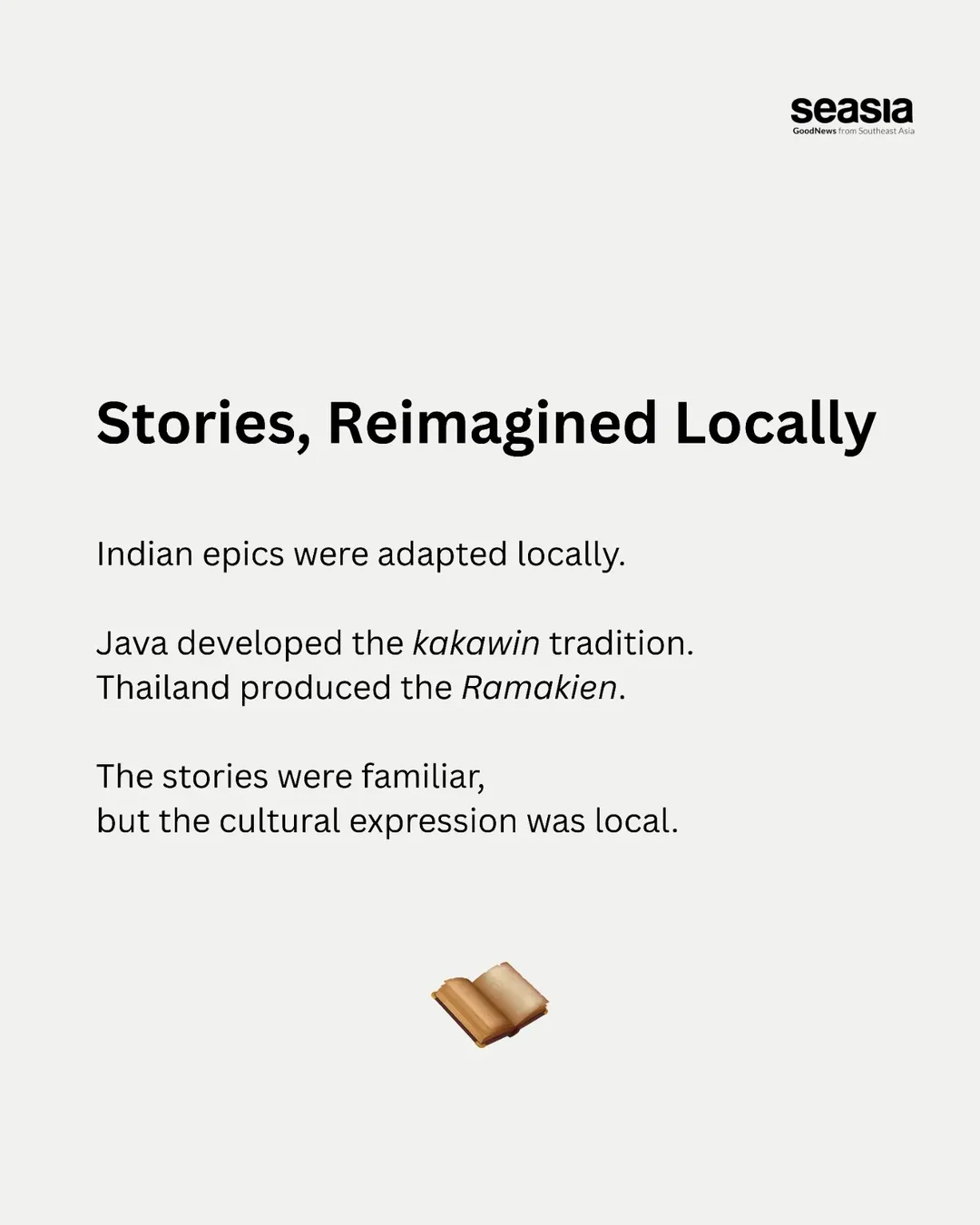 seasia
GoodNews from Southeast Asia

Stories, Reimagined Locally

Indian epics were adapted locally.

Java developed the kakawin tradition.
Thailand produced the Ramakien.

The stories were familiar,
but the cultural expression was local.