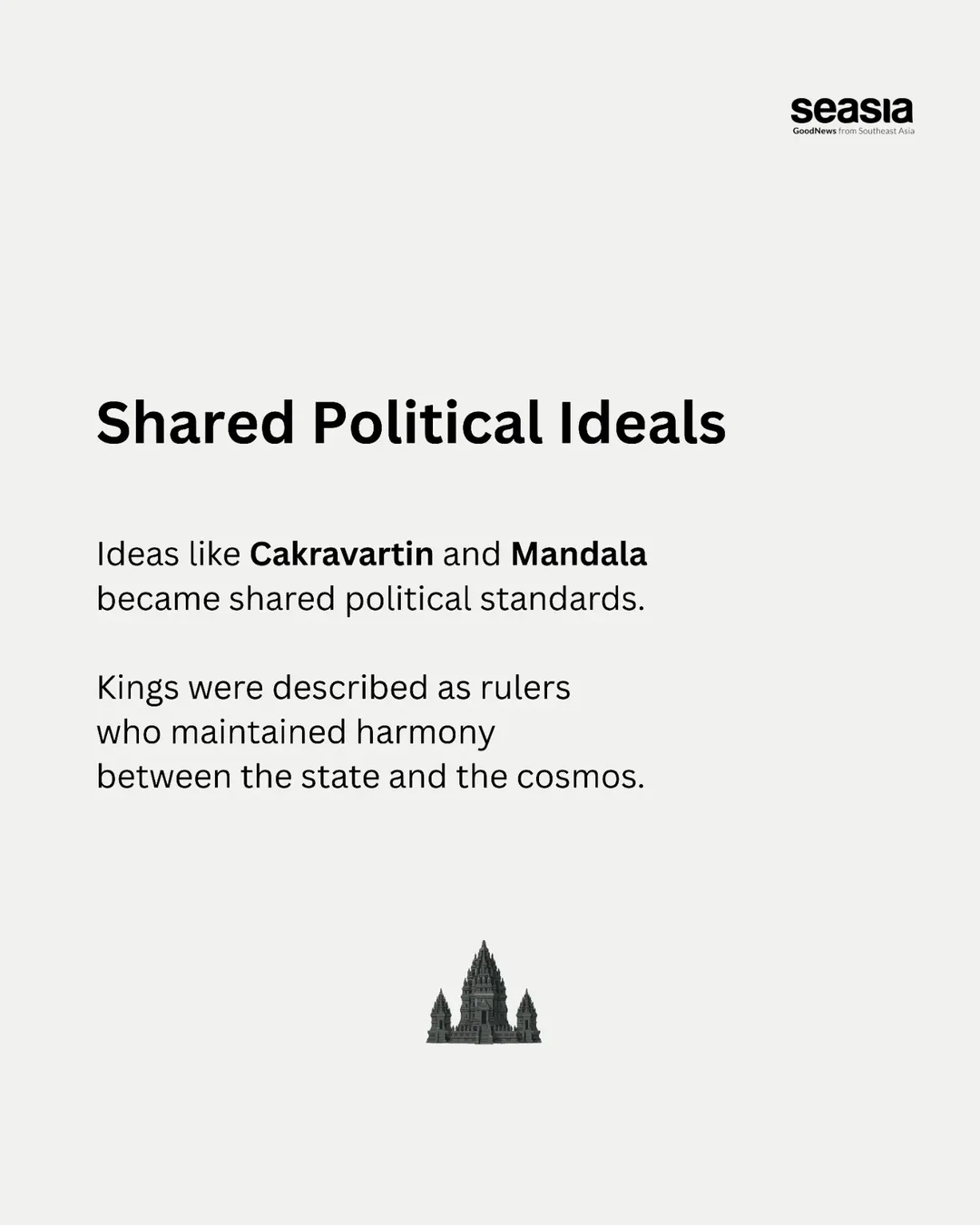 seasia
GoodNews from Southeast Asia

Shared Political Ideals

Ideas like Cakravartin and Mandala became shared political standards.

Kings were described as rulers who maintained harmony between the state and the cosmos.