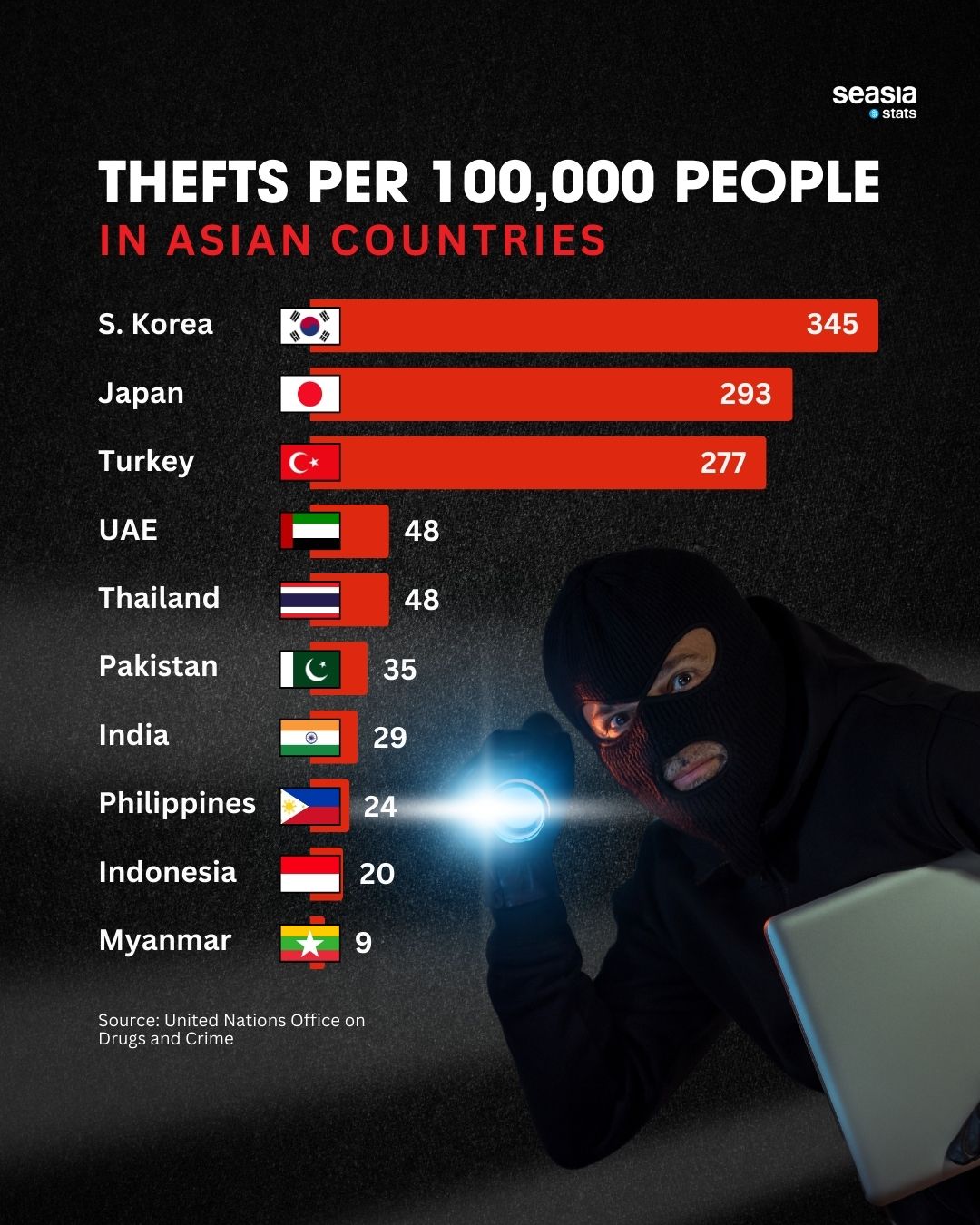 seasia stats

THEFTS PER 100,000 PEOPLE
IN ASIAN COUNTRIES

S. Korea 345
Japan 293
Turkey 277
UAE 48
Thailand 48
Pakistan 35
India 29
Philippines 24
Indonesia 20
Myanmar 9

Source: United Nations Office on Drugs and Crime