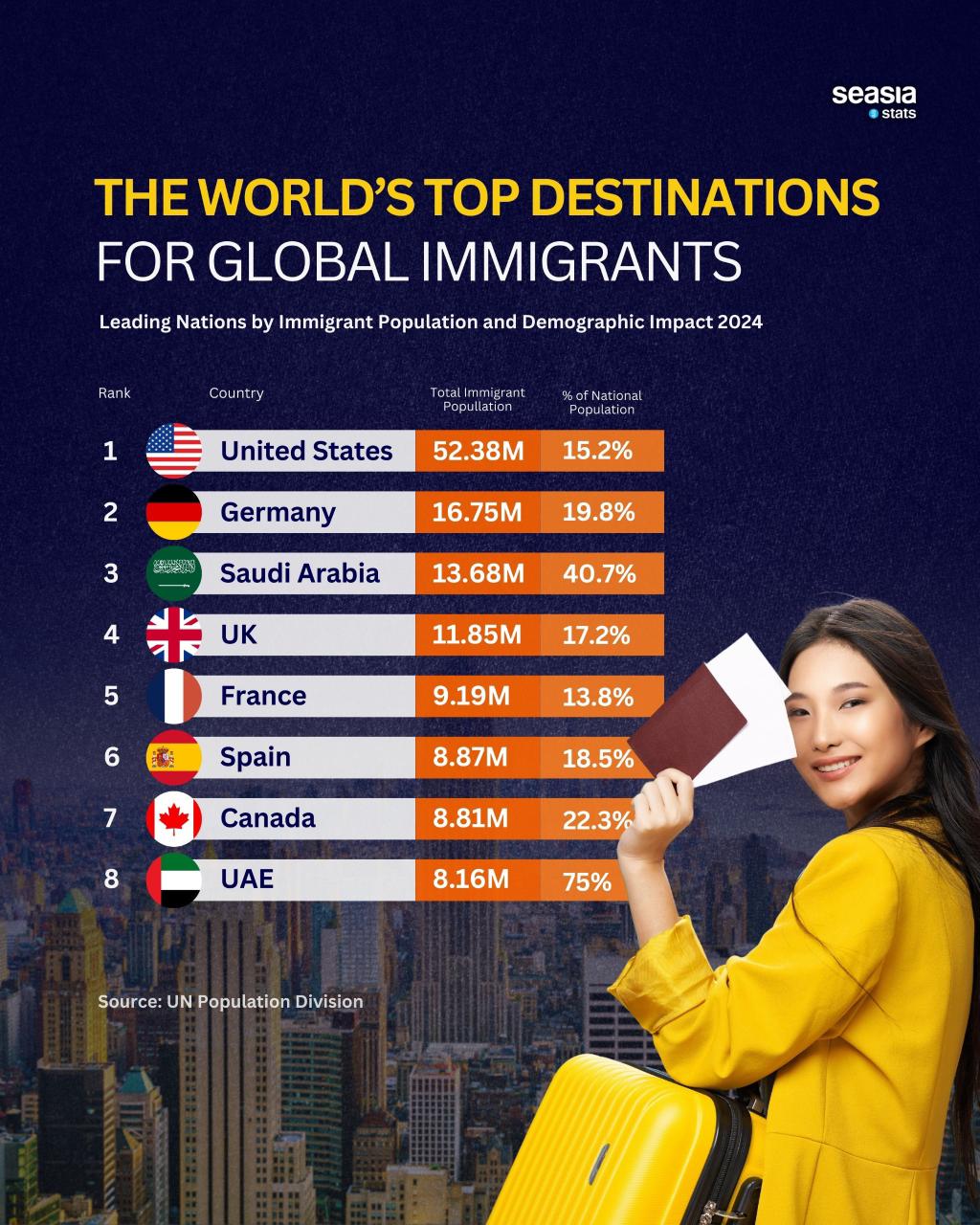 seasia
stats

THE WORLD'S TOP DESTINATIONS
FOR GLOBAL IMMIGRANTS

Leading Nations by Immigrant Population and Demographic Impact 2024

| Rank | Country | Total Immigrant Popullation | % of National Population |
|---|---|---|---|
| 1 | United States | 52.38M | 15.2% |
| 2 | Germany | 16.75M | 19.8% |
| 3 | Saudi Arabia | 13.68M | 40.7% |
| 4 | UK | 11.85M | 17.2% |
| 5 | France | 9.19M | 13.8% |
| 6 | Spain | 8.87M | 18.5% |
| 7 | Canada | 8.81M | 22.3% |
| 8 | UAE | 8.16M | 75% |

Source: UN Population Division