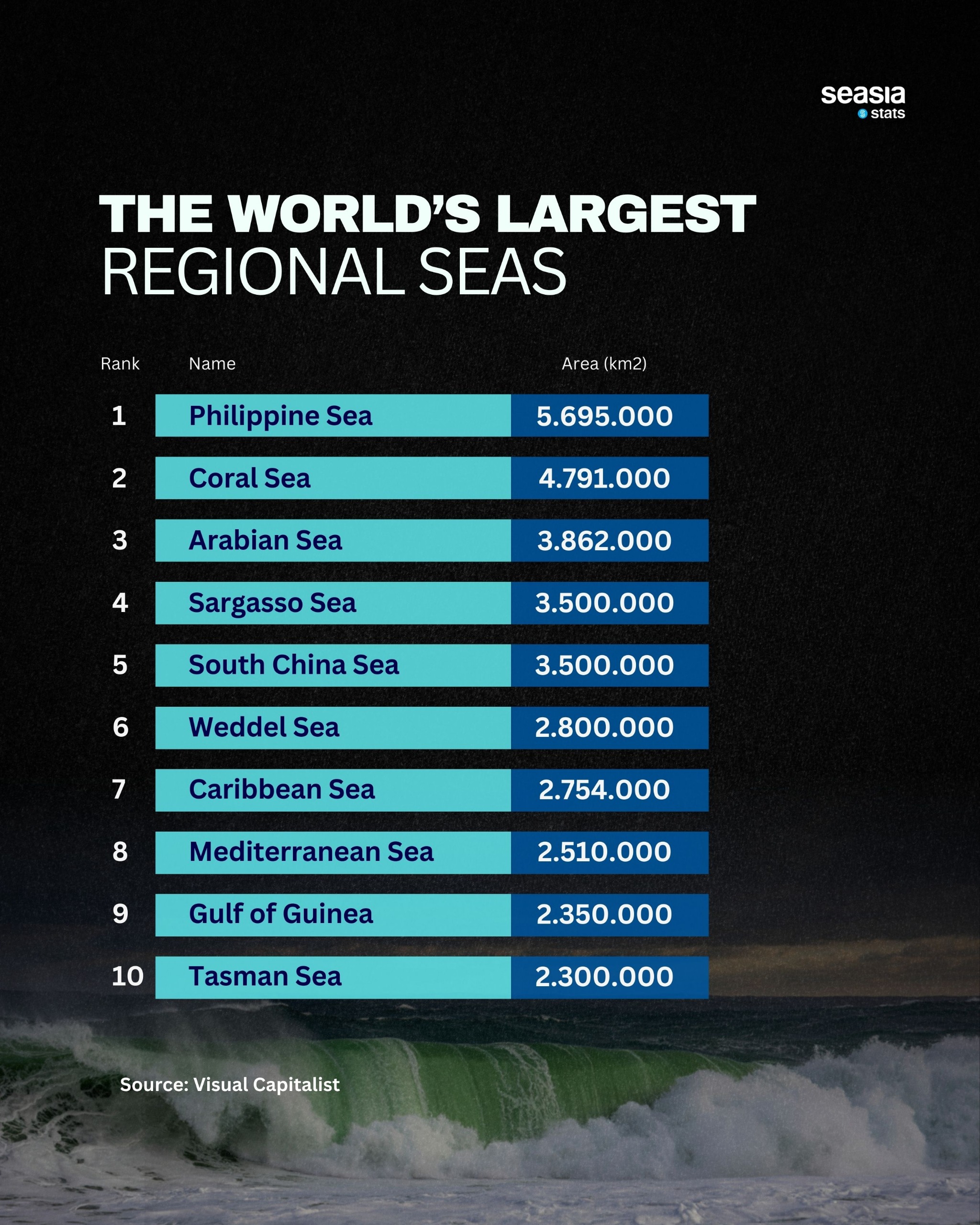 seasia stats

THE WORLD'S LARGEST
REGIONAL SEAS

| Rank | Name | Area (km2) |
|---|---|---|
| 1 | Philippine Sea | 5.695.000 |
| 2 | Coral Sea | 4.791.000 |
| 3 | Arabian Sea | 3.862.000 |
| 4 | Sargasso Sea | 3.500.000 |
| 5 | South China Sea | 3.500.000 |
| 6 | Weddel Sea | 2.800.000 |
| 7 | Caribbean Sea | 2.754.000 |
| 8 | Mediterranean Sea | 2.510.000 |
| 9 | Gulf of Guinea | 2.350.000 |
| 10 | Tasman Sea | 2.300.000 |

Source: Visual Capitalist