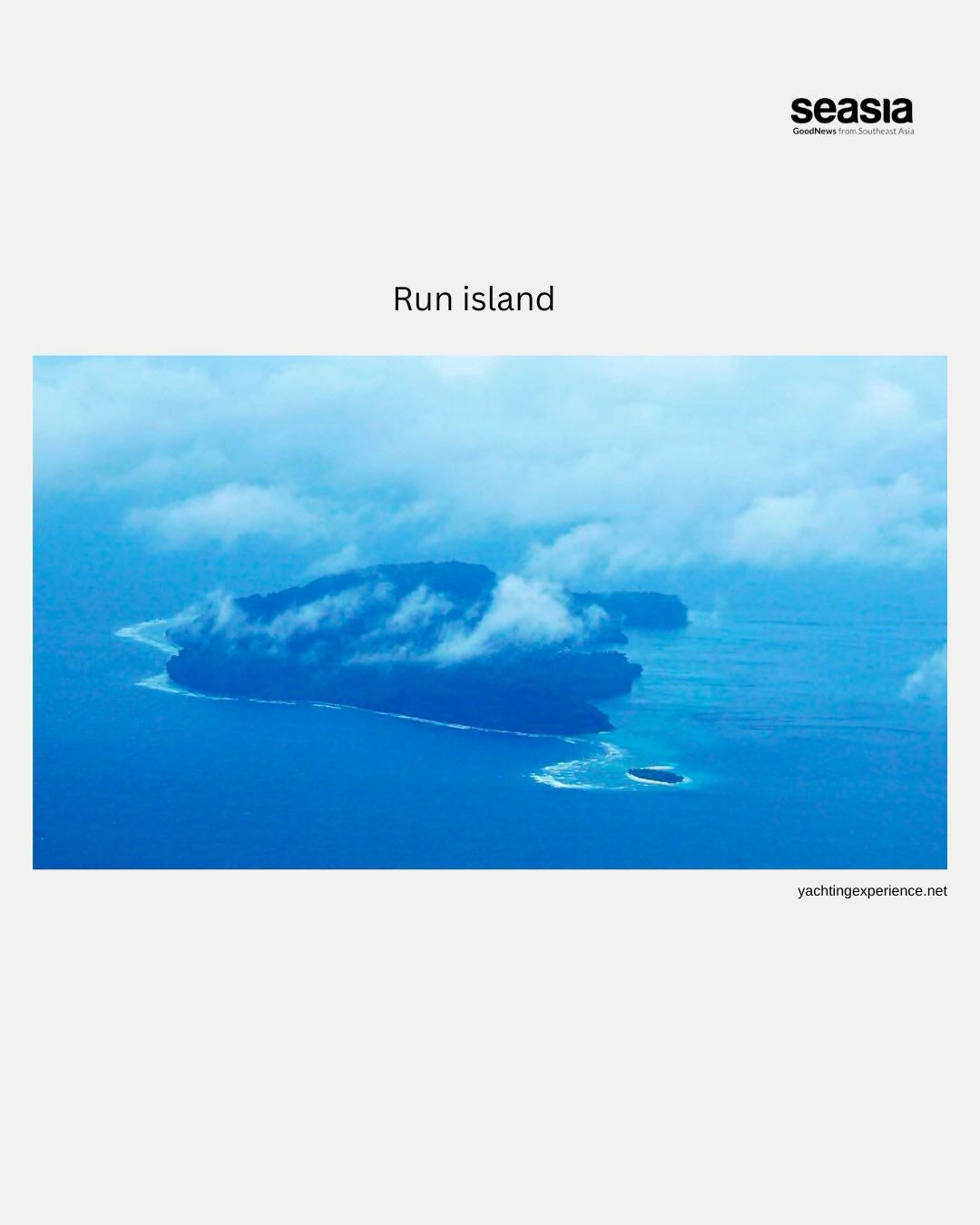 seasia
GoodNews from Southeast Asia

Run island

yachtingexperience.net