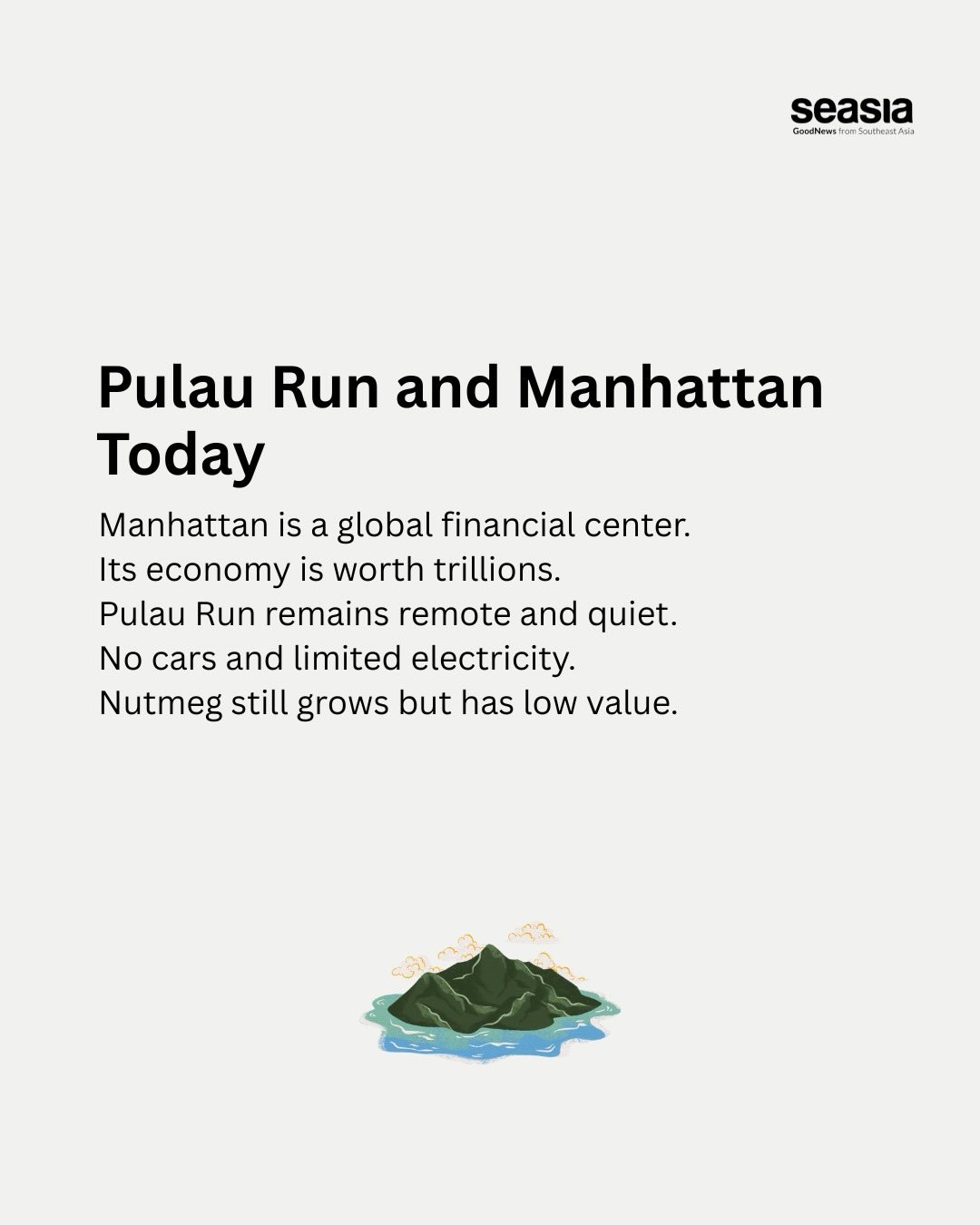 seasia
GoodNews from Southeast Asia

Pulau Run and Manhattan Today

Manhattan is a global financial center.
Its economy is worth trillions.
Pulau Run remains remote and quiet.
No cars and limited electricity.
Nutmeg still grows but has low value.