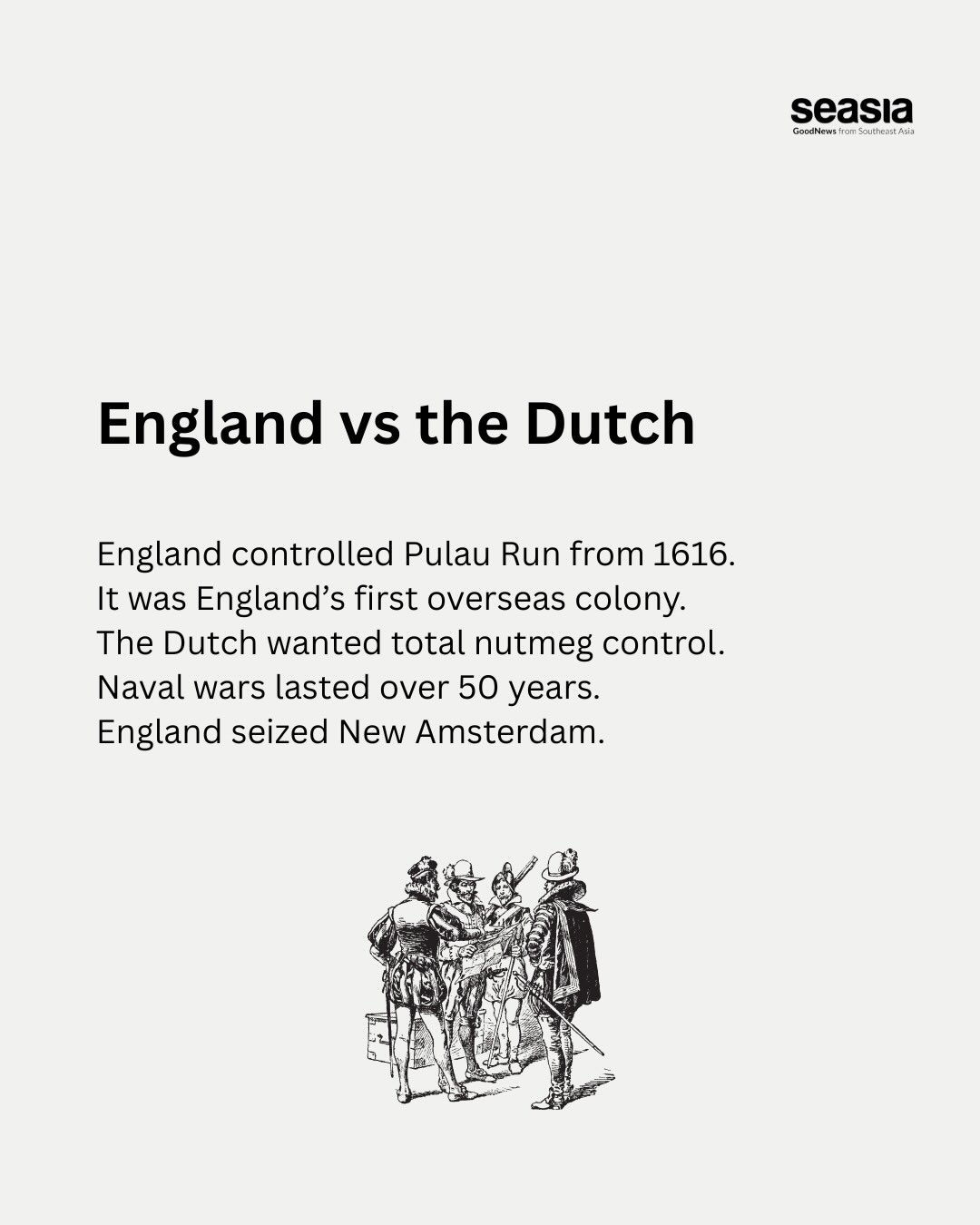 seasia
GoodNews from Southeast Asia

England vs the Dutch

England controlled Pulau Run from 1616.
It was England’s first overseas colony.
The Dutch wanted total nutmeg control.
Naval wars lasted over 50 years.
England seized New Amsterdam.