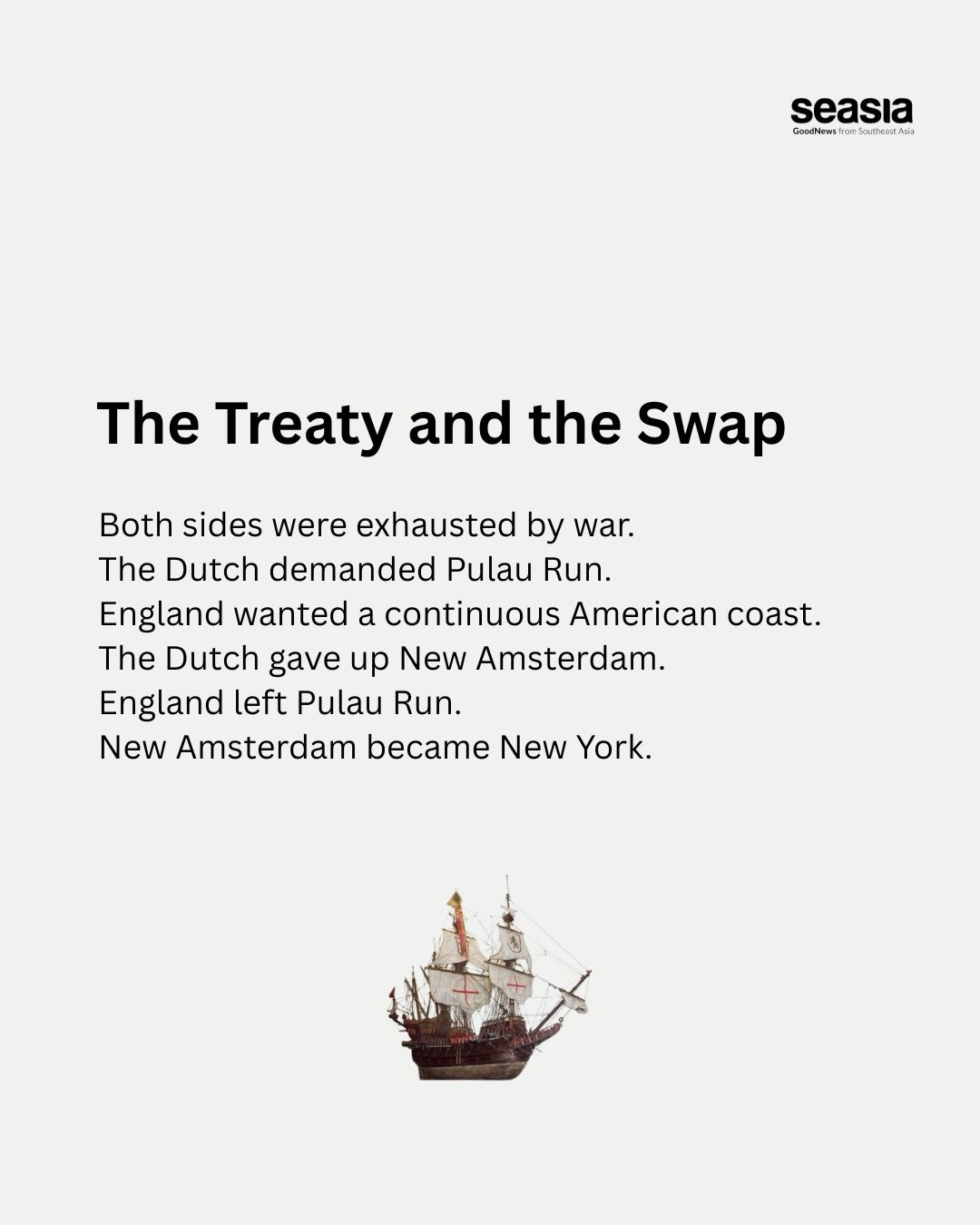 seasia
GoodNews from Southeast Asia

The Treaty and the Swap

Both sides were exhausted by war.
The Dutch demanded Pulau Run.
England wanted a continuous American coast.
The Dutch gave up New Amsterdam.
England left Pulau Run.
New Amsterdam became New York.