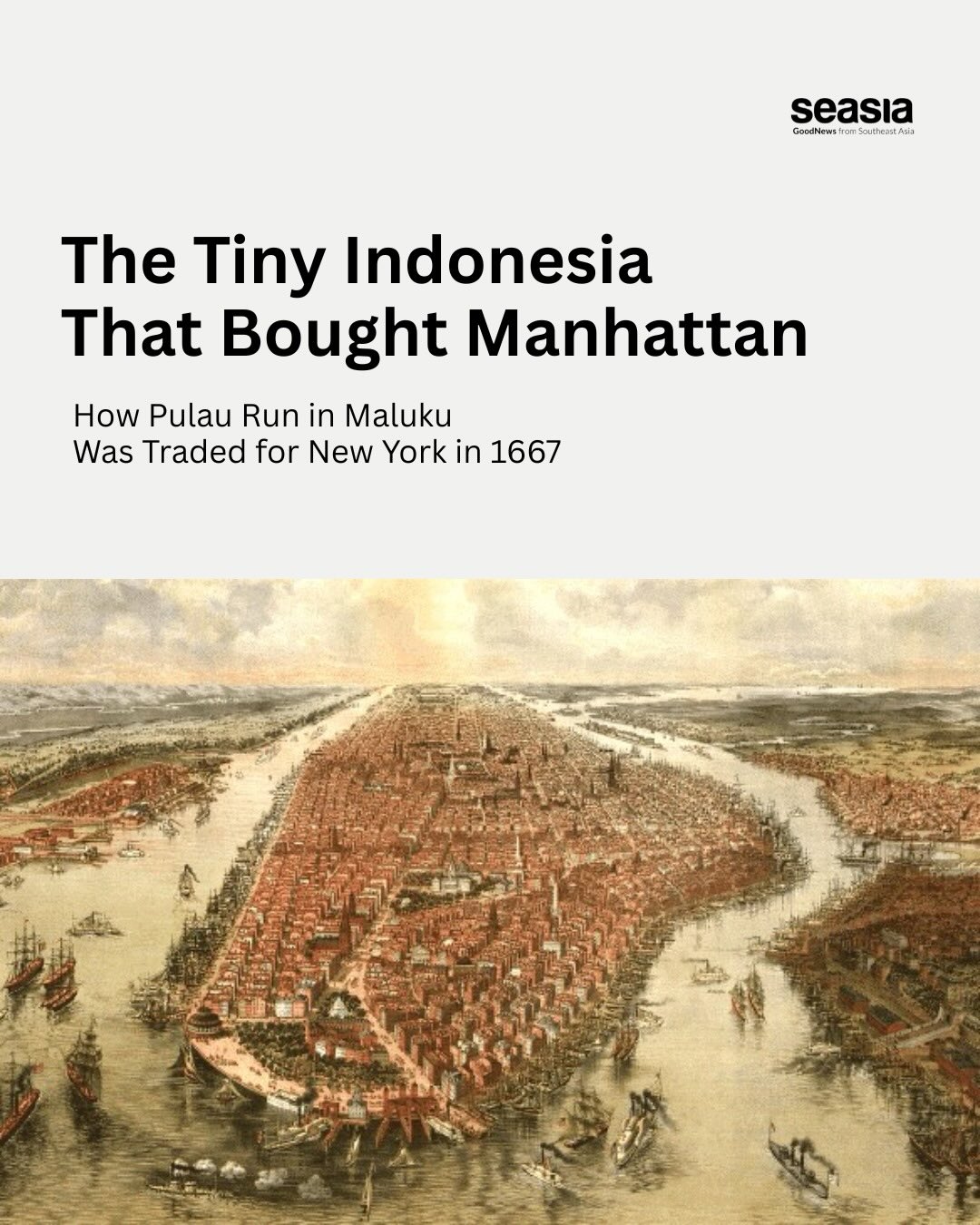 seasia
GoodNews from Southeast Asia

The Tiny Indonesia That Bought Manhattan

How Pulau Run in Maluku Was Traded for New York in 1667