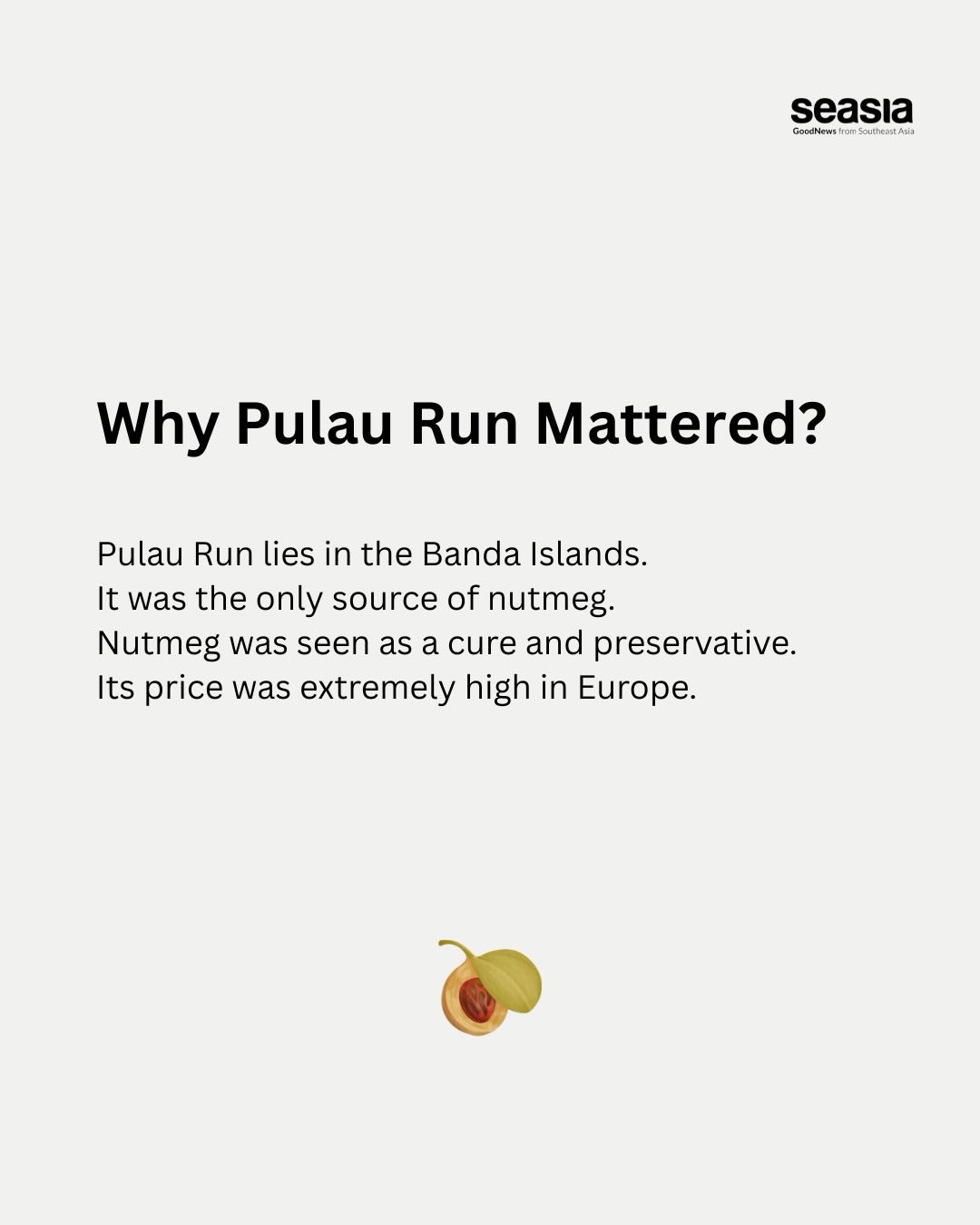 seasia
GoodNews from Southeast Asia

Why Pulau Run Mattered?

Pulau Run lies in the Banda Islands.
It was the only source of nutmeg.
Nutmeg was seen as a cure and preservative.
Its price was extremely high in Europe.