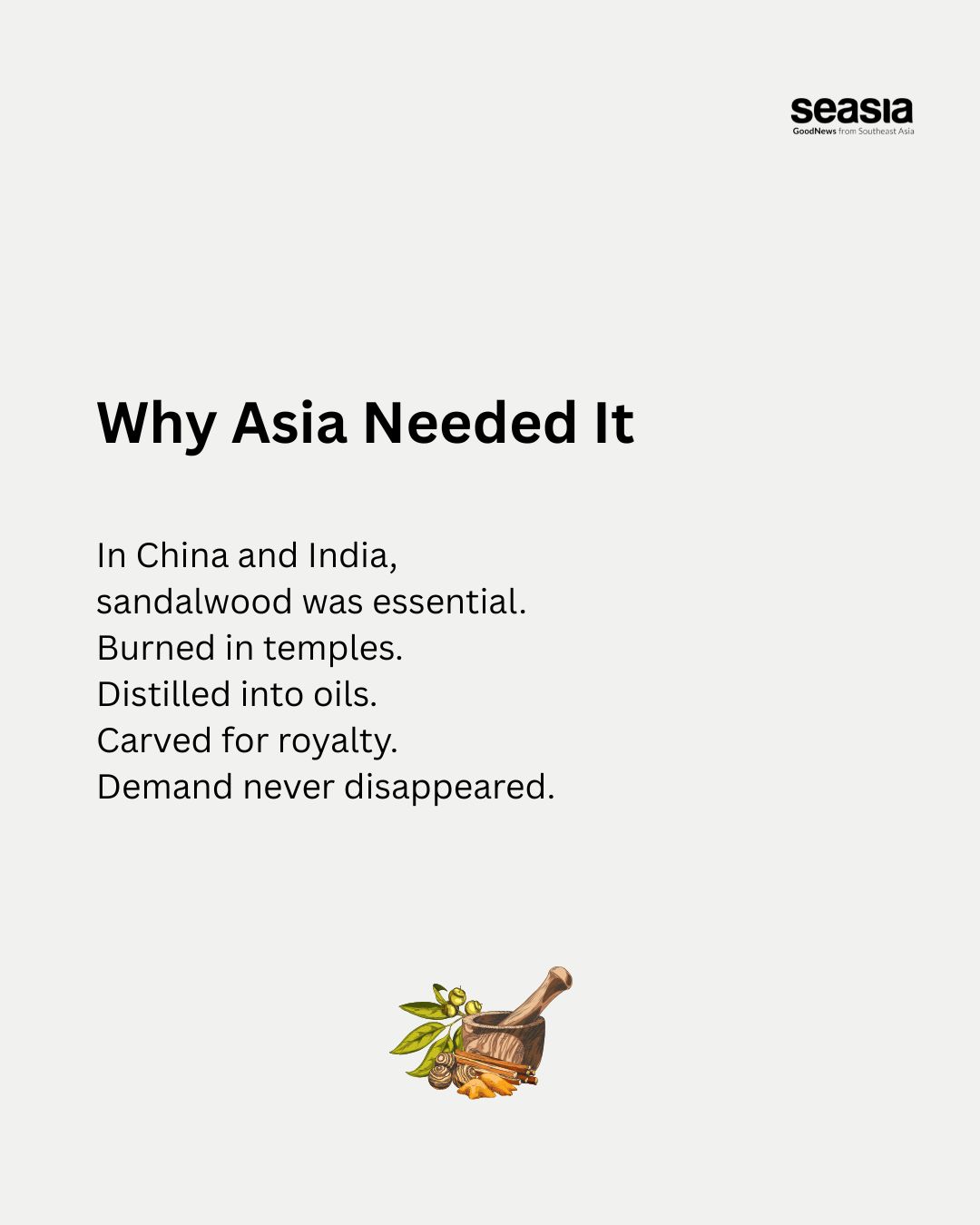 seasia
GoodNews from Southeast Asia

Why Asia Needed It

In China and India,
sandalwood was essential.
Burned in temples.
Distilled into oils.
Carved for royalty.
Demand never disappeared.