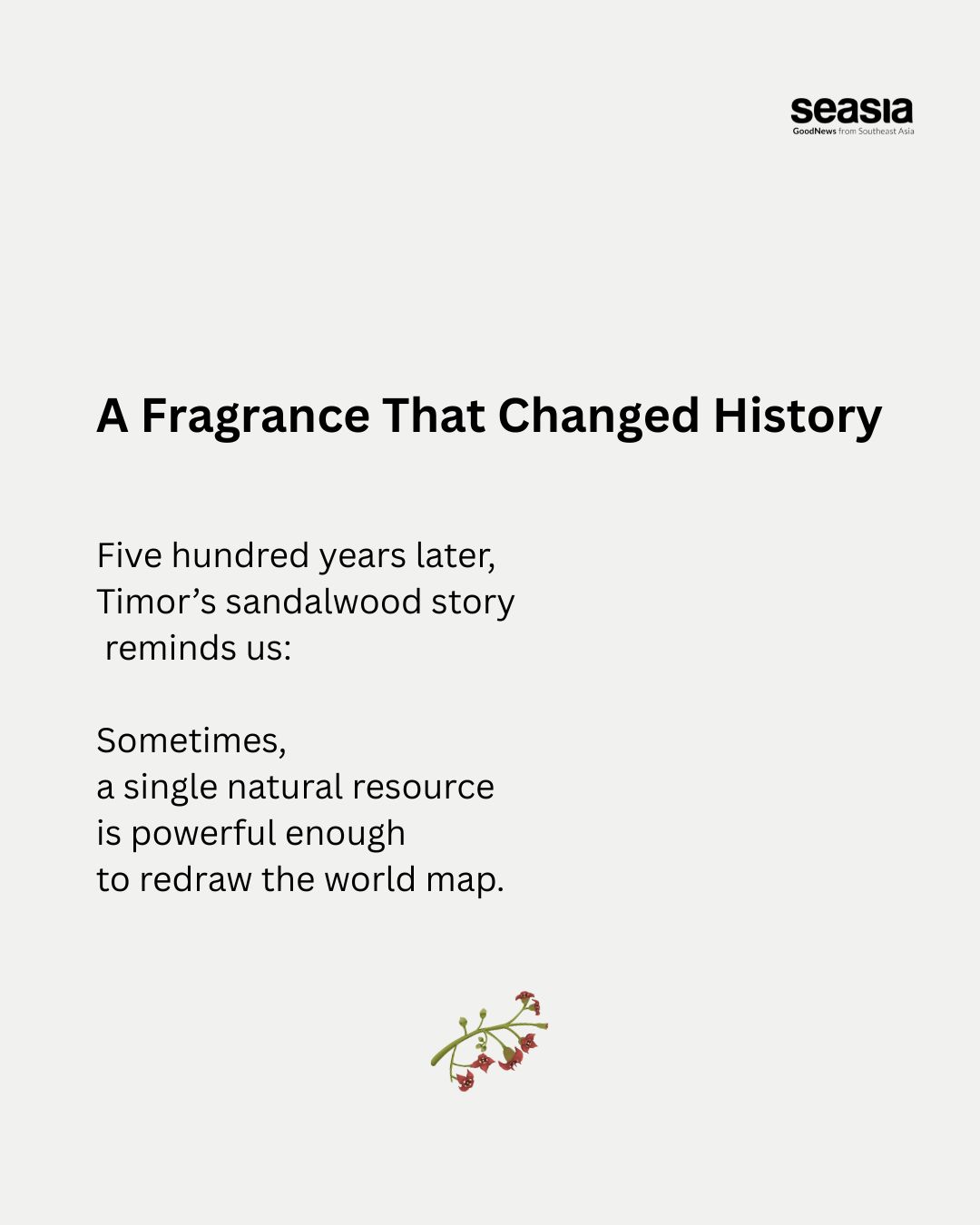 seasia
GoodNews from Southeast Asia

A Fragrance That Changed History

Five hundred years later, Timor’s sandalwood story reminds us:

Sometimes, a single natural resource is powerful enough to redraw the world map.