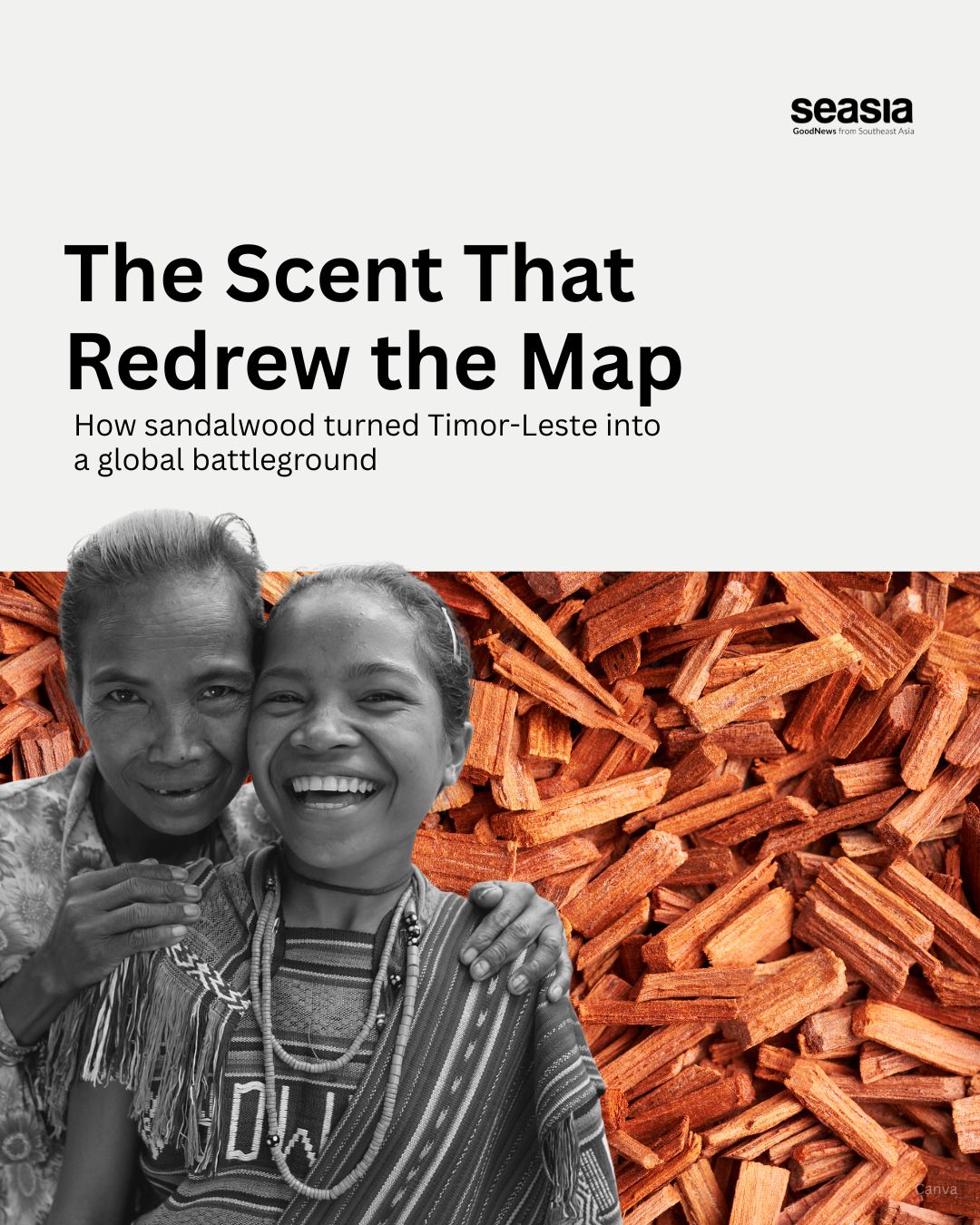 seasia
GoodNews from Southeast Asia

The Scent That Redrew the Map

How sandalwood turned Timor-Leste into a global battleground

Canva