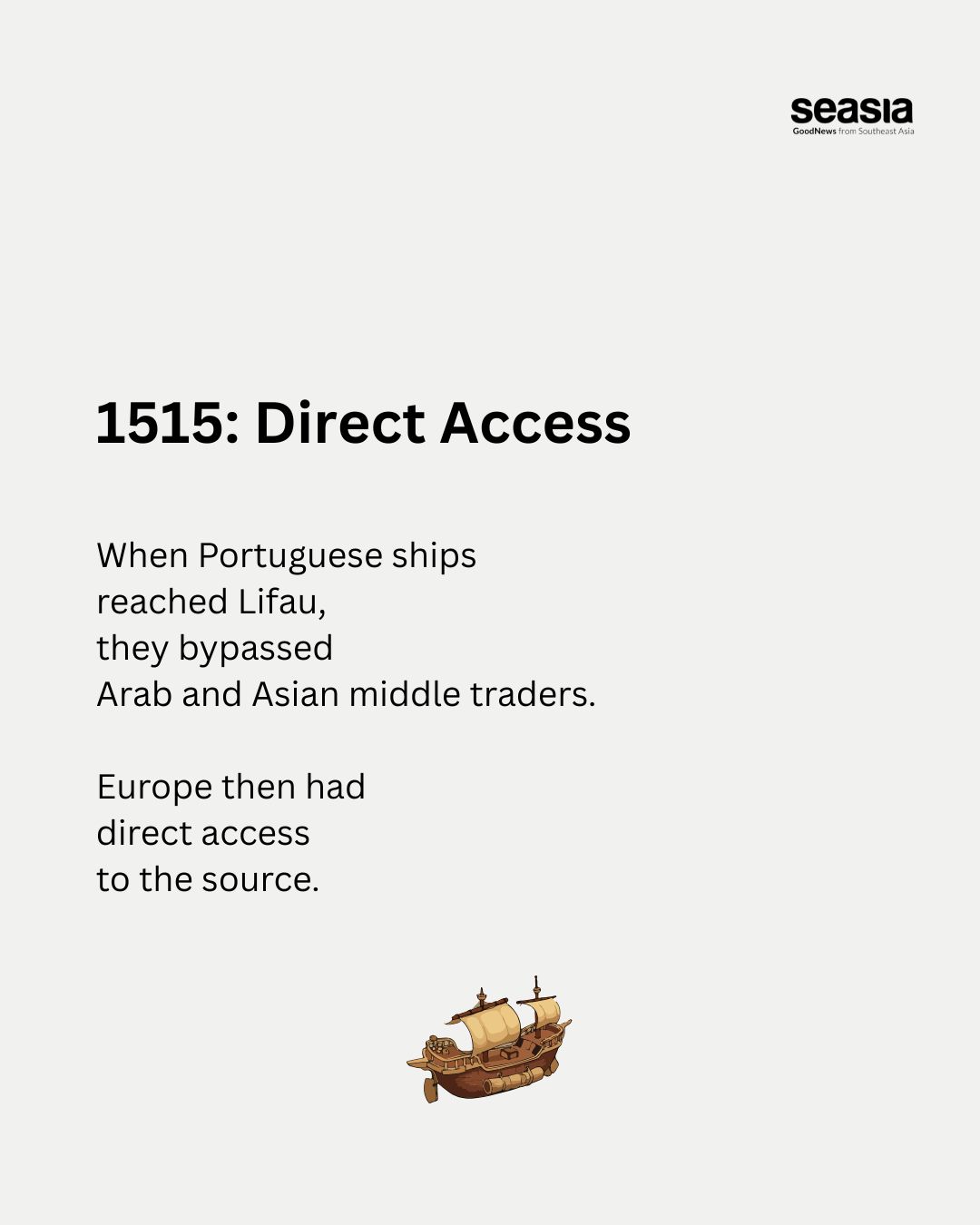 seasia
GoodNews from Southeast Asia

1515: Direct Access

When Portuguese ships reached Lifau, they bypassed Arab and Asian middle traders.

Europe then had direct access to the source.