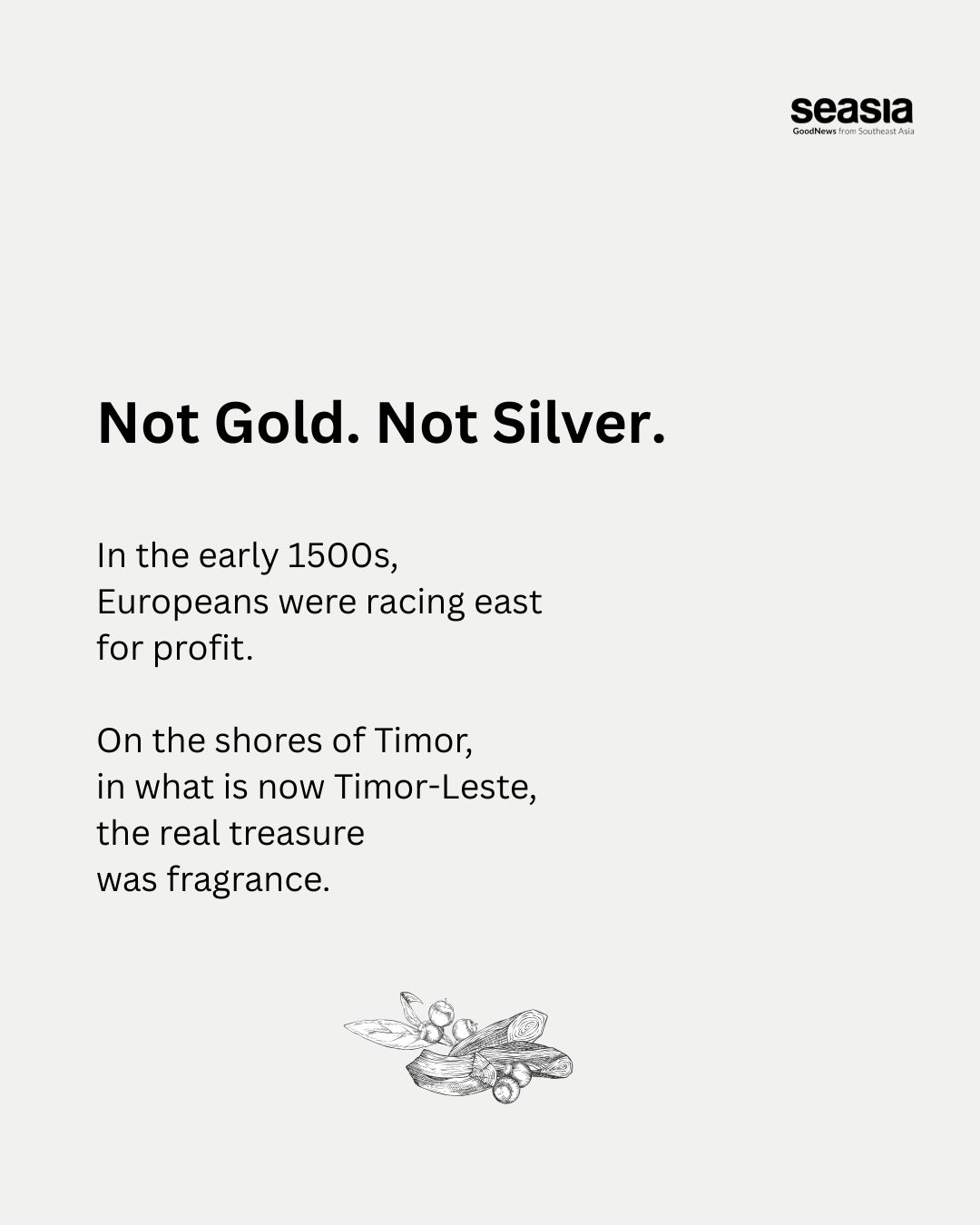 seasia
GoodNews from Southeast Asia

Not Gold. Not Silver.

In the early 1500s, Europeans were racing east for profit.

On the shores of Timor, in what is now Timor-Leste, the real treasure was fragrance.