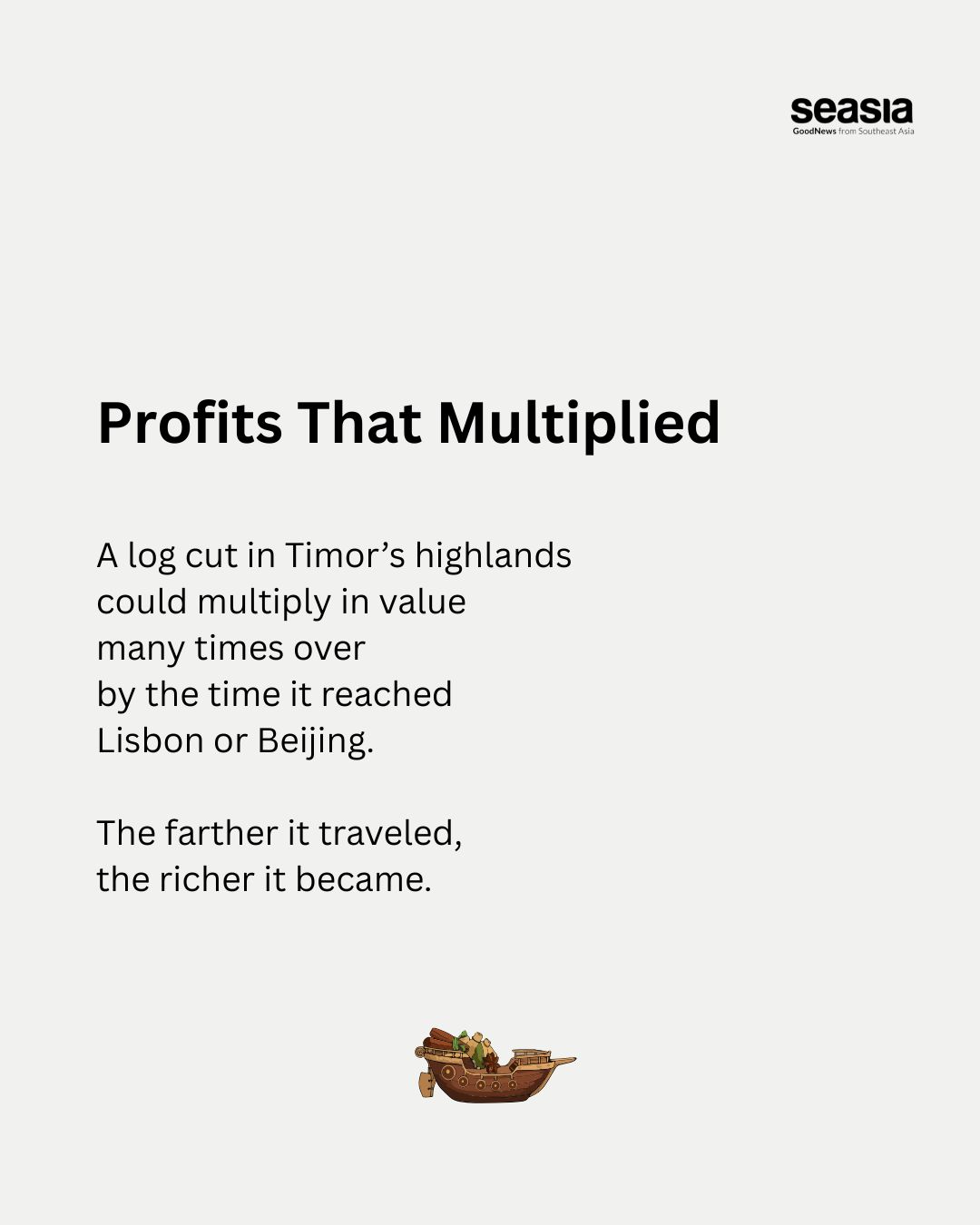 seasia
GoodNews from Southeast Asia

Profits That Multiplied

A log cut in Timor’s highlands could multiply in value many times over by the time it reached Lisbon or Beijing.

The farther it traveled, the richer it became.