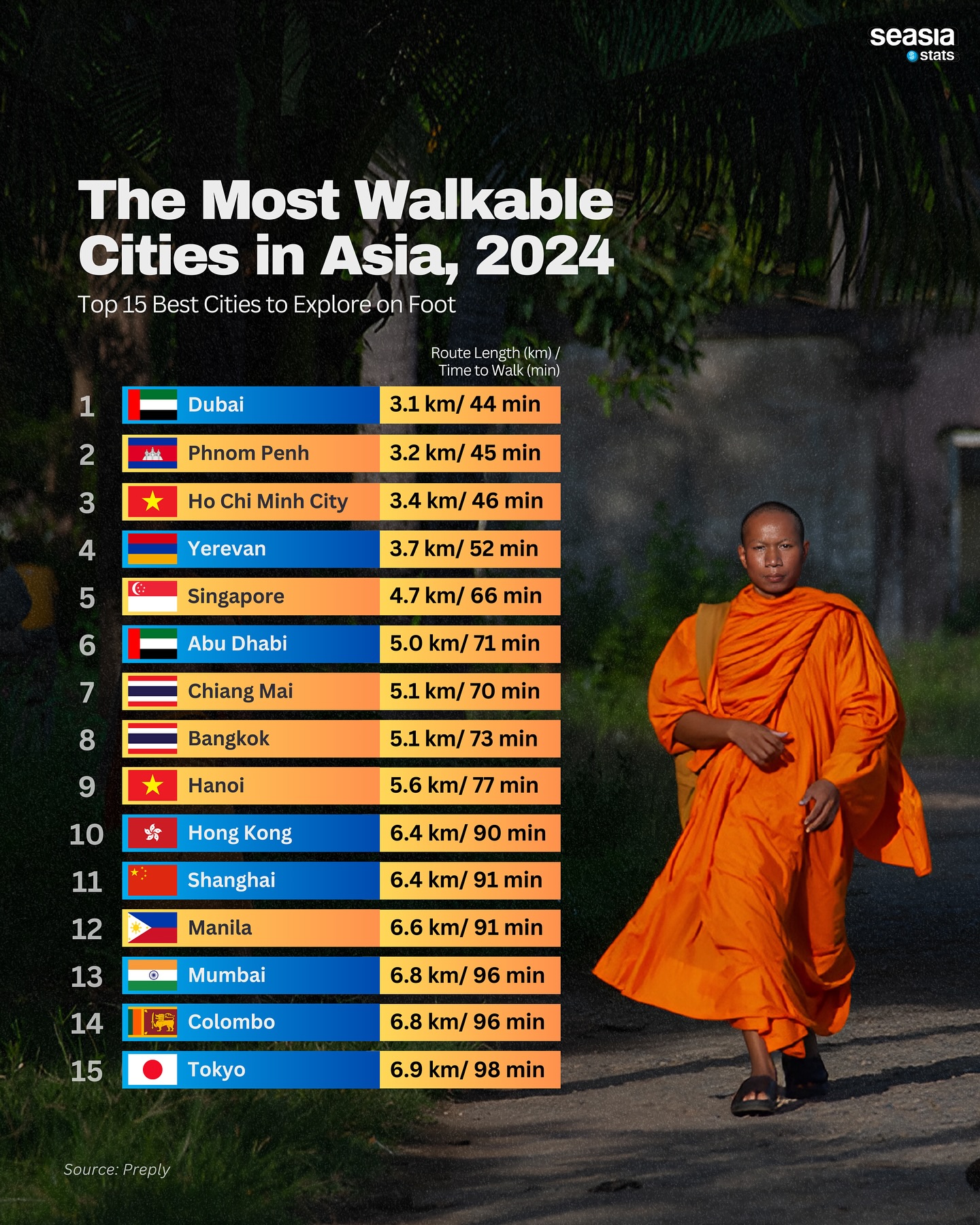 seasia stats

The Most Walkable Cities in Asia, 2024

Top 15 Best Cities to Explore on Foot

| | | Route Length (km) / Time to Walk (min) |
|---|---|---|
| 1 | Dubai | 3.1 km/ 44 min |
| 2 | Phnom Penh | 3.2 km/ 45 min |
| 3 | Ho Chi Minh City | 3.4 km/ 46 min |
| 4 | Yerevan | 3.7 km/ 52 min |
| 5 | Singapore | 4.7 km/ 66 min |
| 6 | Abu Dhabi | 5.0 km/ 71 min |
| 7 | Chiang Mai | 5.1 km/ 70 min |
| 8 | Bangkok | 5.1 km/ 73 min |
| 9 | Hanoi | 5.6 km/ 77 min |
| 10 | Hong Kong | 6.4 km/ 90 min |
| 11 | Shanghai | 6.4 km/ 91 min |
| 12 | Manila | 6.6 km/ 91 min |
| 13 | Mumbai | 6.8 km/ 96 min |
| 14 | Colombo | 6.8 km/ 96 min |
| 15 | Tokyo | 6.9 km/ 98 min |

Source: Preply